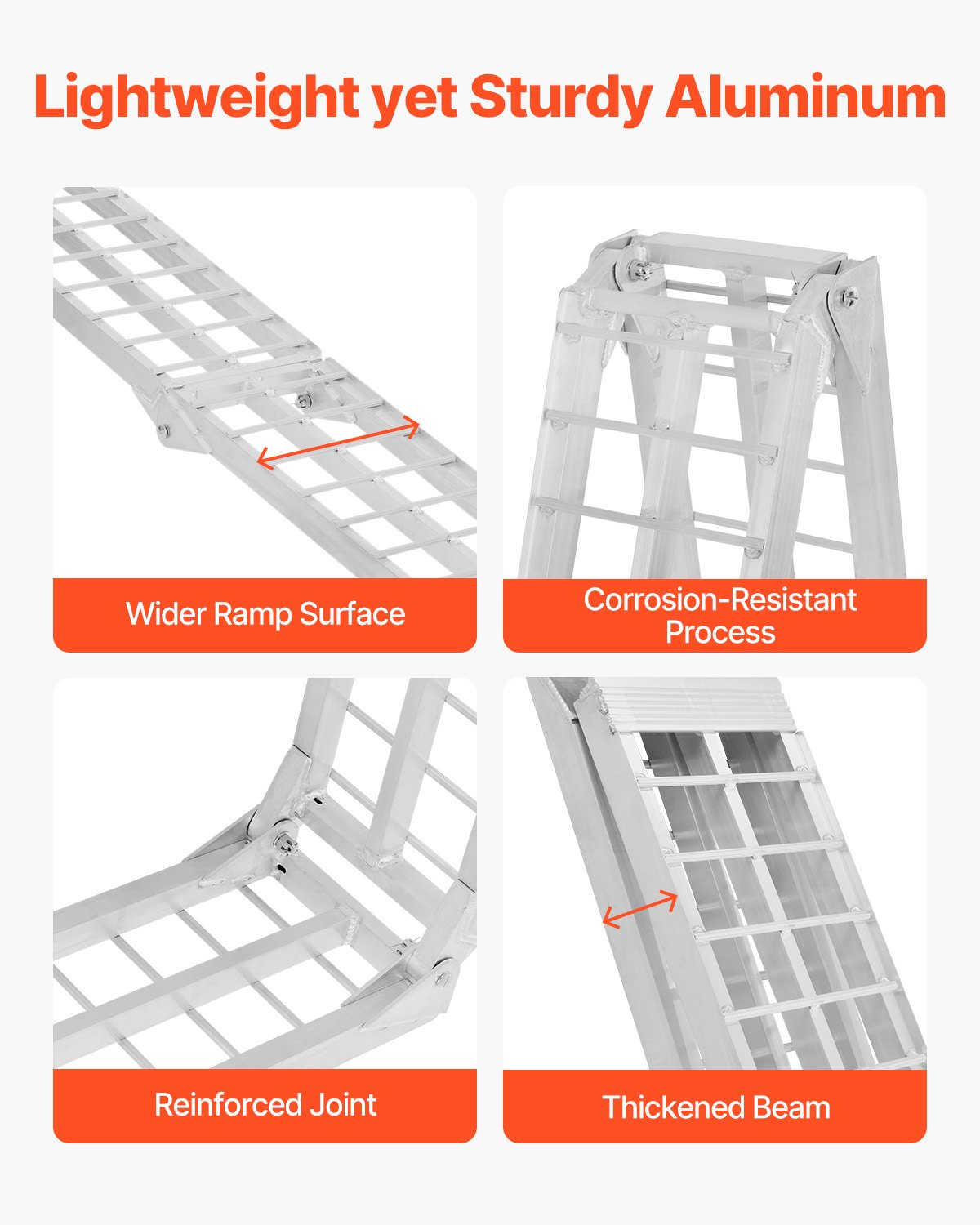 Lightweight yet Sturdy Aluminum

Wider Ramp Surface

Corrosion-Resistant Process

Reinforced Joint

Thickened Beam