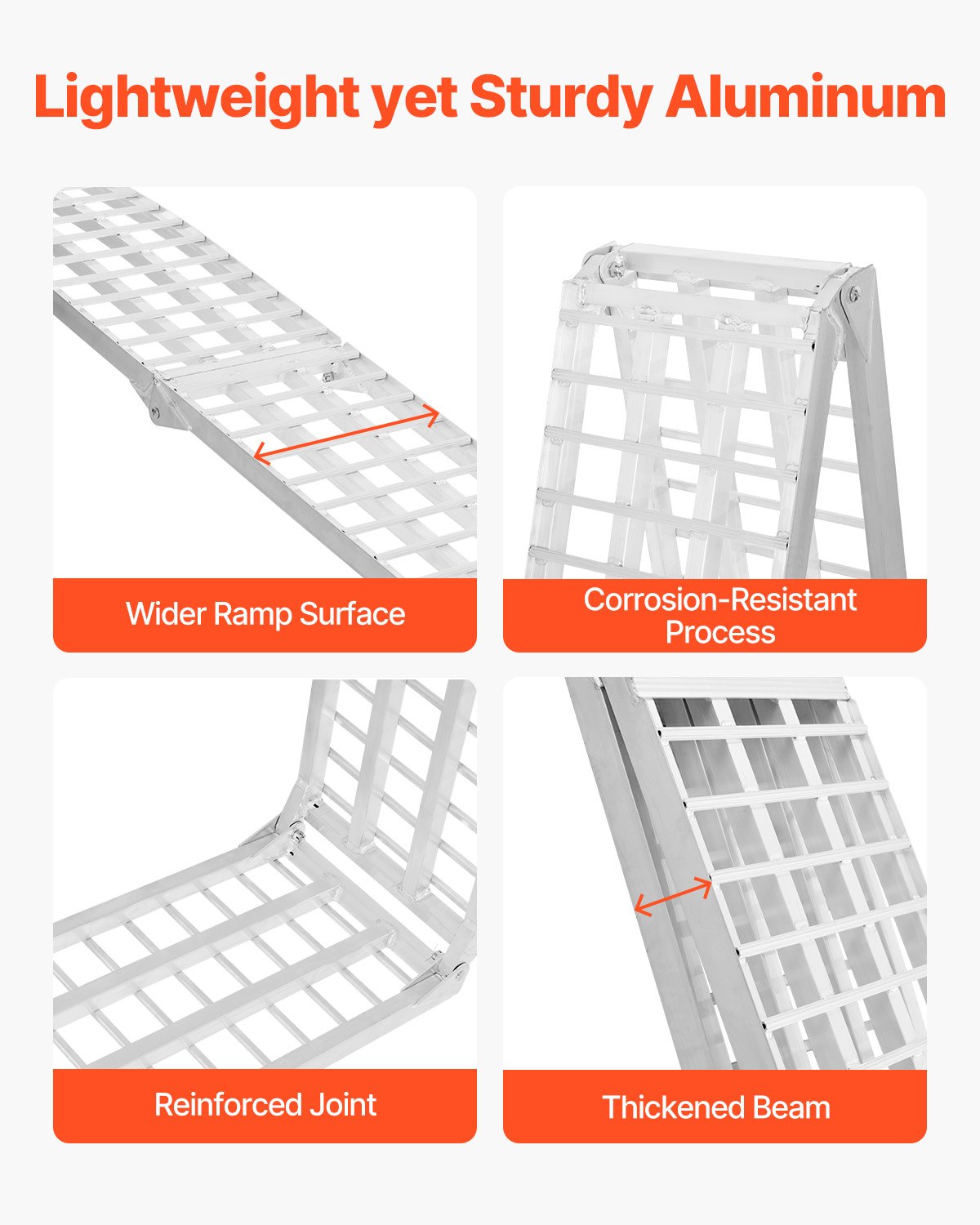 Lightweight yet Sturdy Aluminum

Wider Ramp Surface

Corrosion-Resistant Process

Reinforced Joint

Thickened Beam