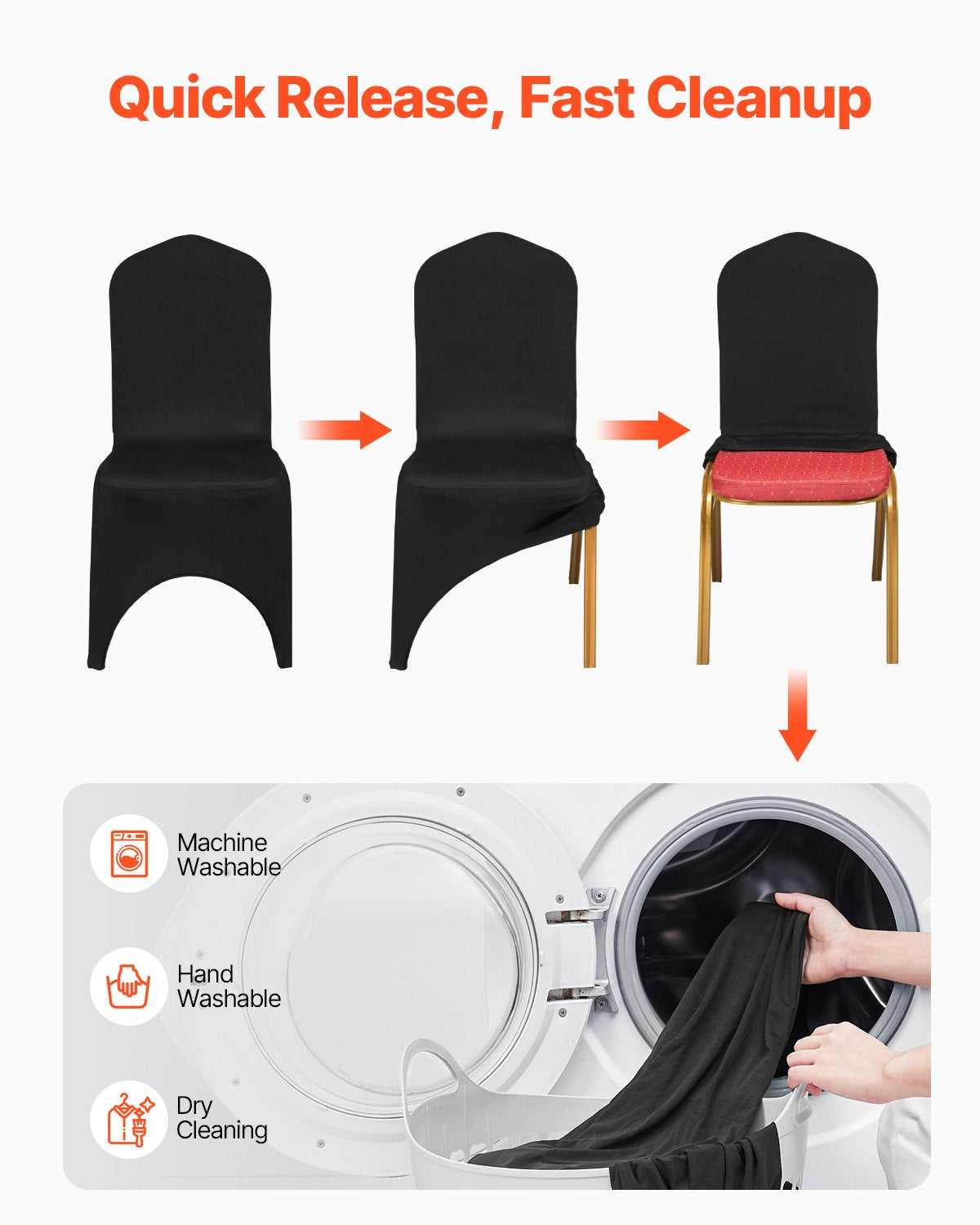 Quick Release, Fast Cleanup

Machine Washable

Hand Washable

Dry Cleaning