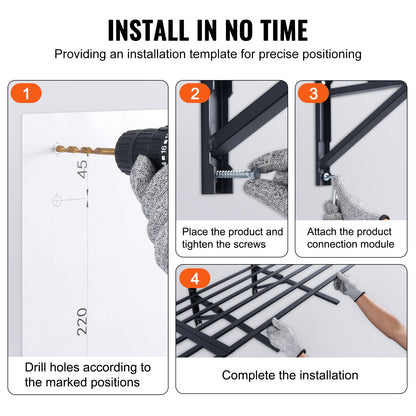 INSTALL IN NO TIME

Providing an installation template for precise positioning

1

45

220

Drill holes according to the marked positions

2

Place the product and tighten the screws

3

Attach the product connection module

4

Complete the installation