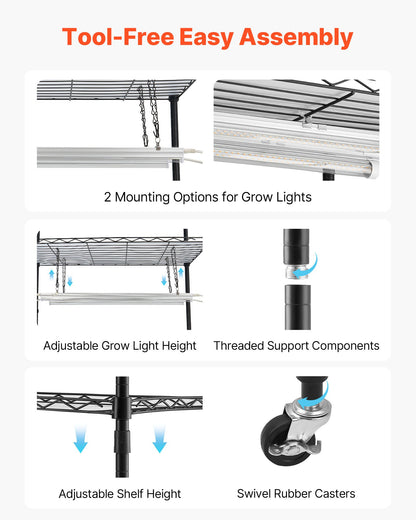 Tool-Free Easy Assembly

2 Mounting Options for Grow Lights

Adjustable Grow Light Height

Threaded Support Components

Adjustable Shelf Height

Swivel Rubber Casters