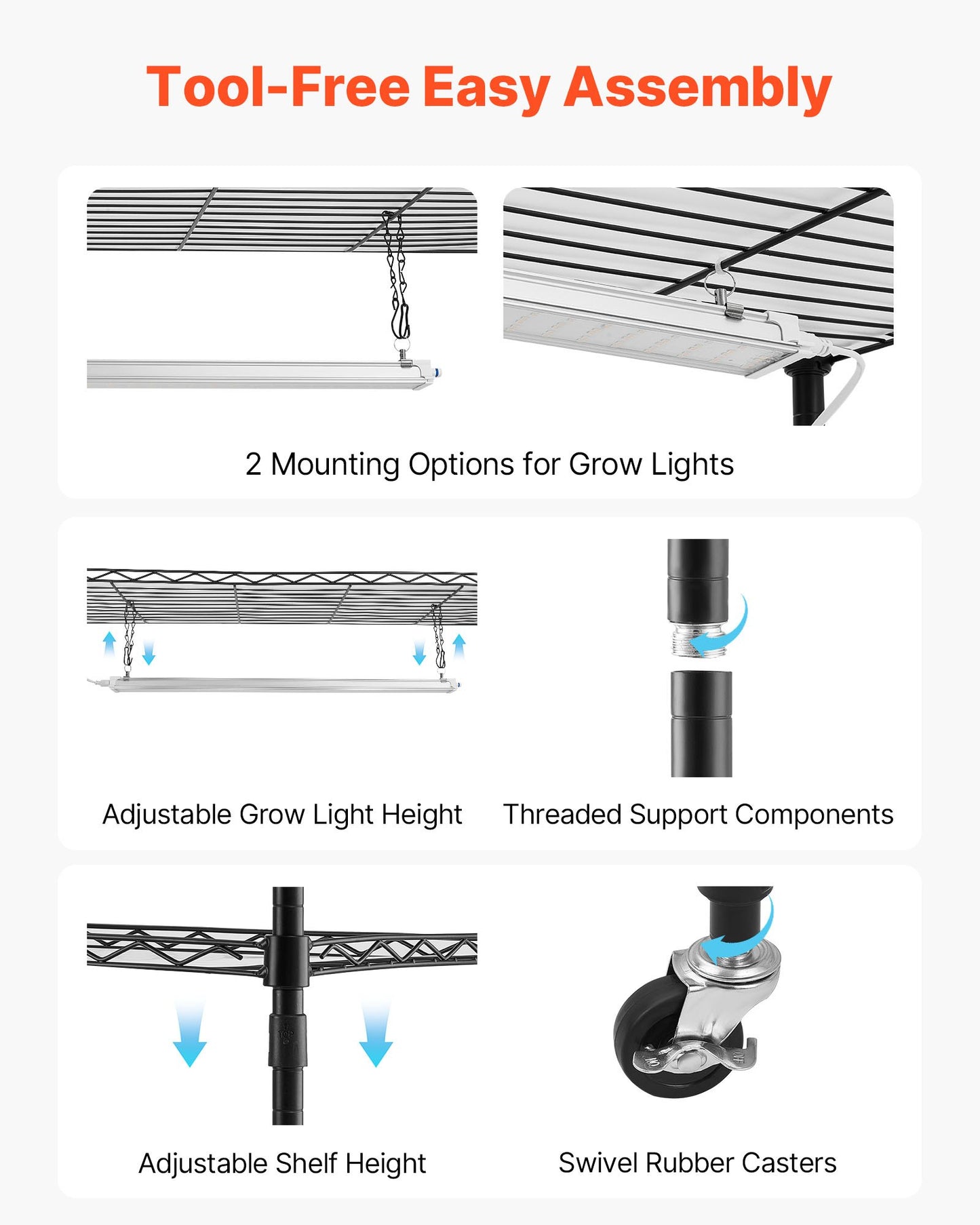 Tool-Free Easy Assembly

2 Mounting Options for Grow Lights

Adjustable Grow Light Height

Threaded Support Components

TOP

Adjustable Shelf Height

Swivel Rubber Casters