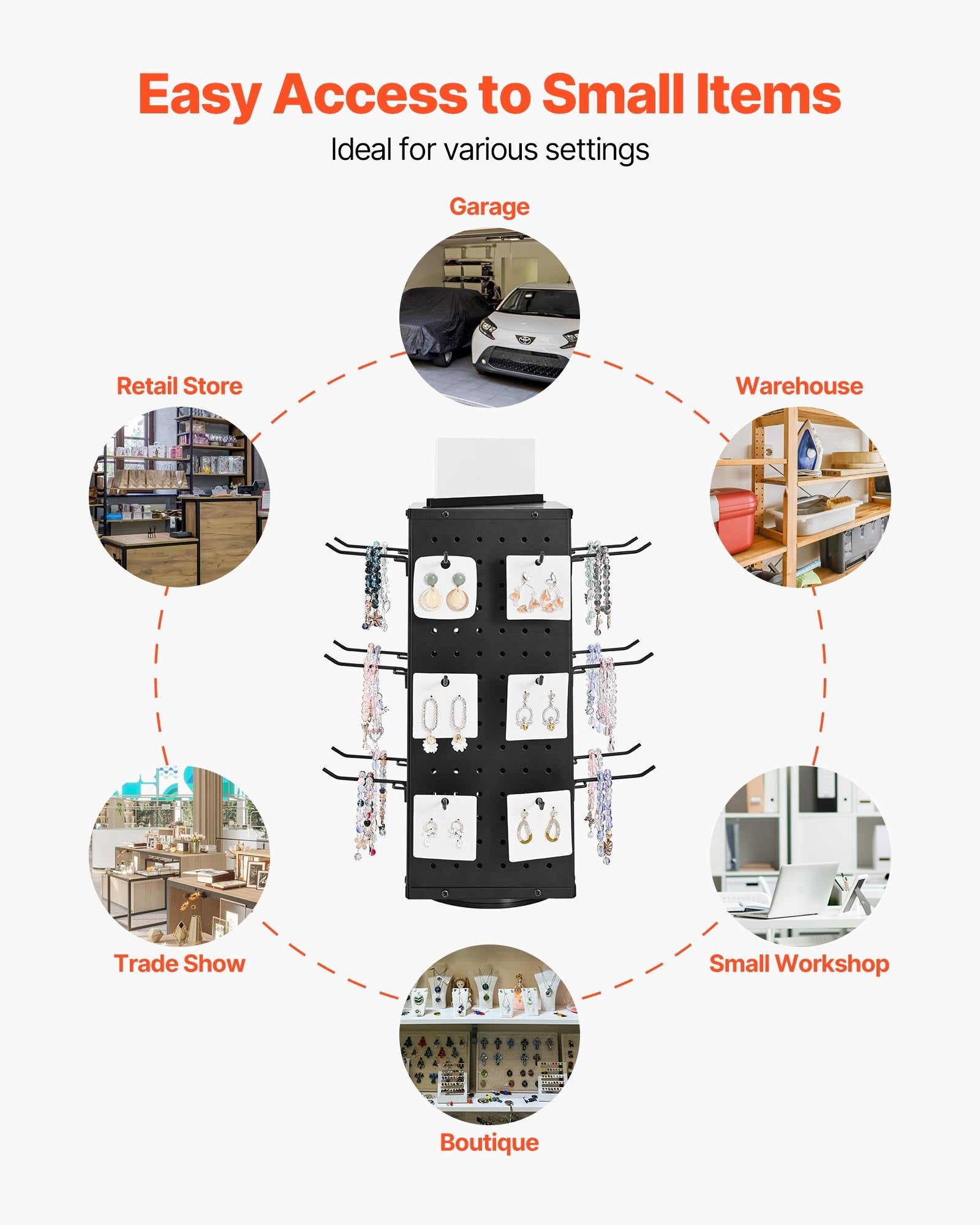 Easy Access to Small Items

Ideal for various settings

Garage

Retail Store

Warehouse

Trade Show

Small Workshop

Boutique