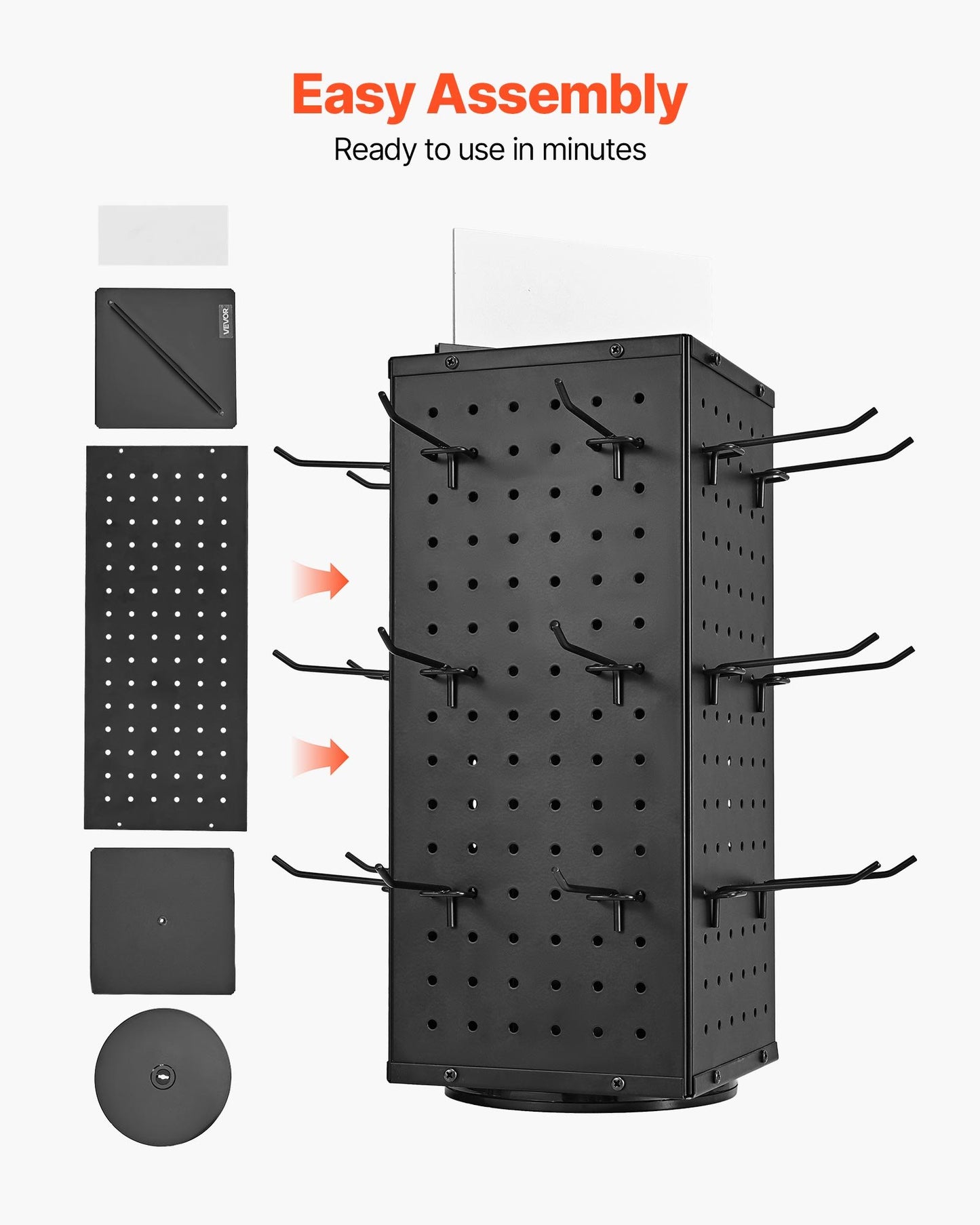 Easy Assembly
Ready to use in minutes

VEVOR