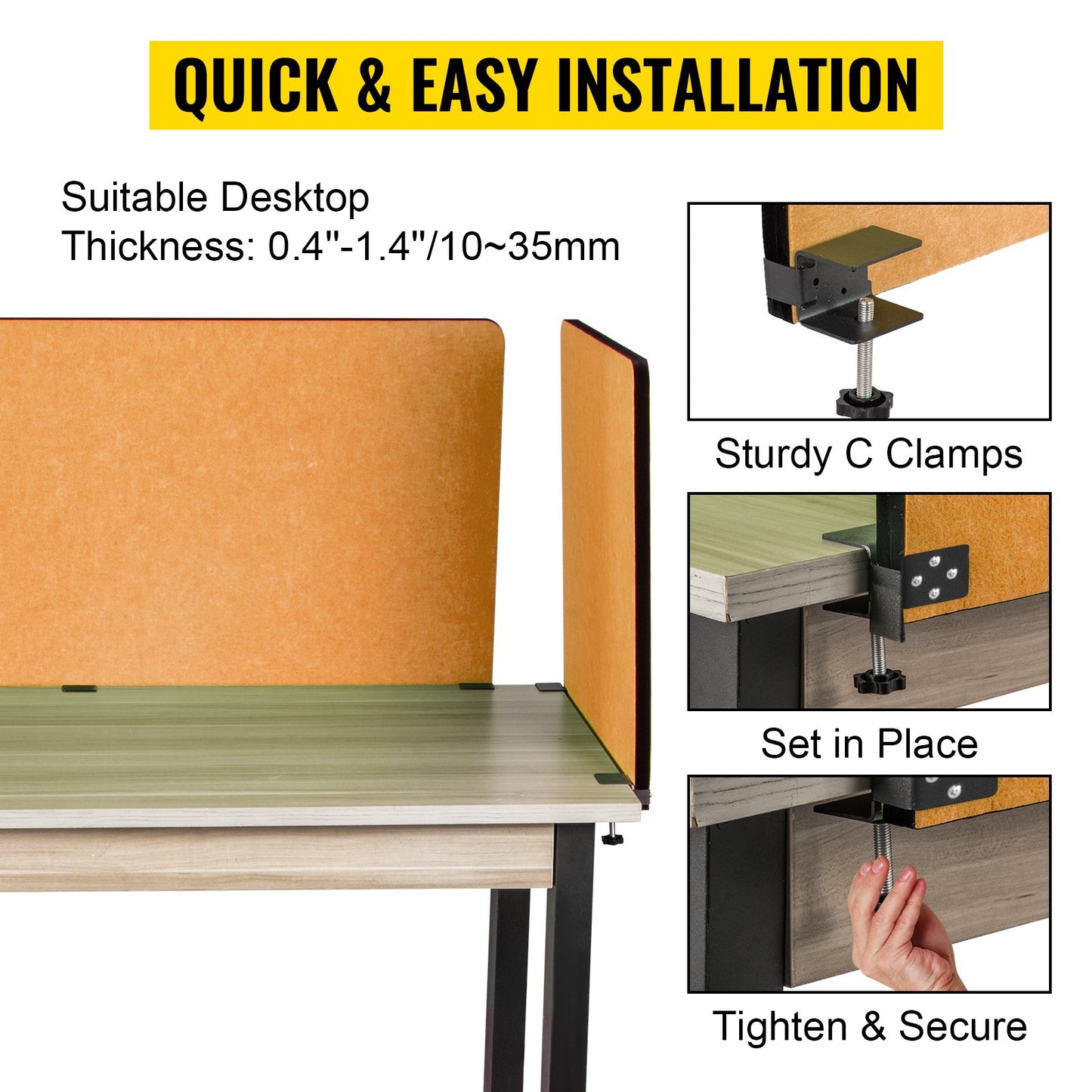 QUICK & EASY INSTALLATION

Suitable Desktop
Thickness: 0.4"-1.4"/10~35mm

Sturdy C Clamps

Set in Place

Tighten & Secure