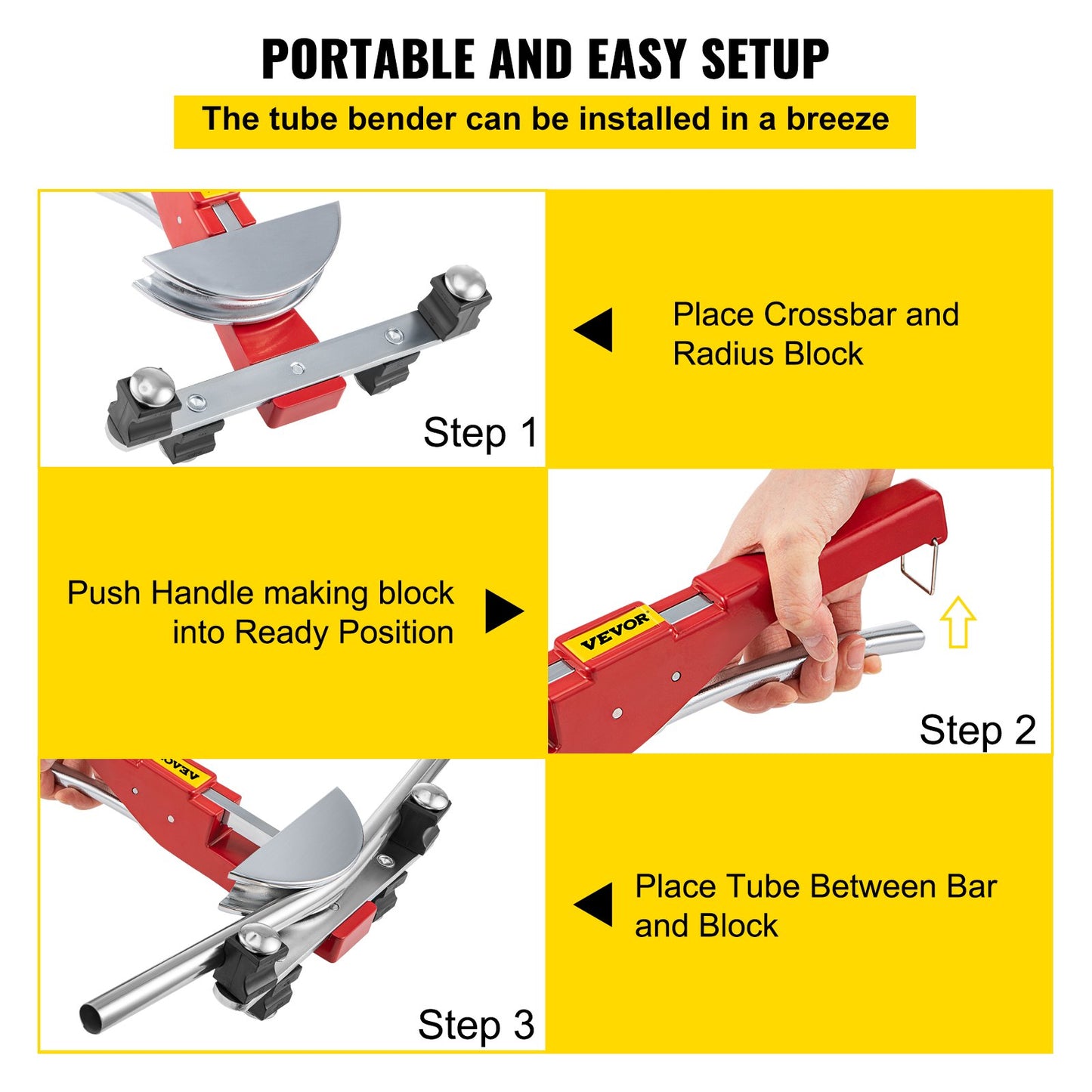 PORTABLE AND EASY SETUP

The tube bender can be installed in a breeze

Step 1

Place Crossbar and Radius Block

Push Handle making block into Ready Position

VEVOR

Step 2

VEVOR

Step 3

Place Tube Between Bar and Block