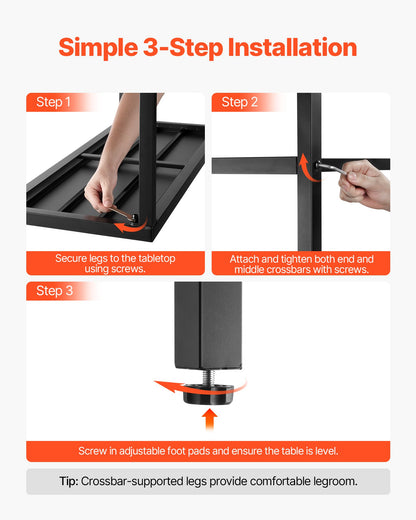 Simple 3-Step Installation

Step 1

Secure legs to the tabletop using screws.

Step 2

Attach and tighten both end and middle crossbars with screws.

Step 3

Screw in adjustable foot pads and ensure the table is level.

Tip: Crossbar-supported legs provide comfortable legroom.