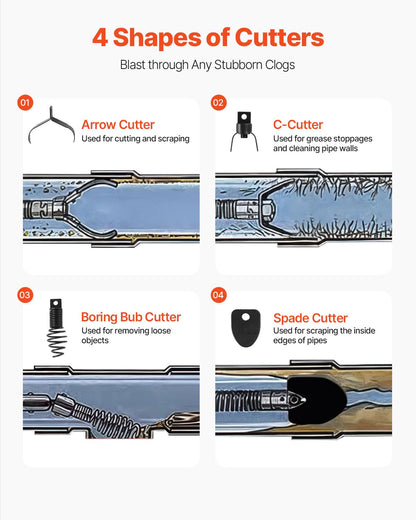 4 Shapes of Cutters

Blast through Any Stubborn Clogs

01

Arrow Cutter

Used for cutting and scraping

02

C-Cutter

Used for grease stoppages and cleaning pipe walls

03

Boring Bub Cutter

Used for removing loose objects

04

Spade Cutter

Used for scraping the inside edges of pipes