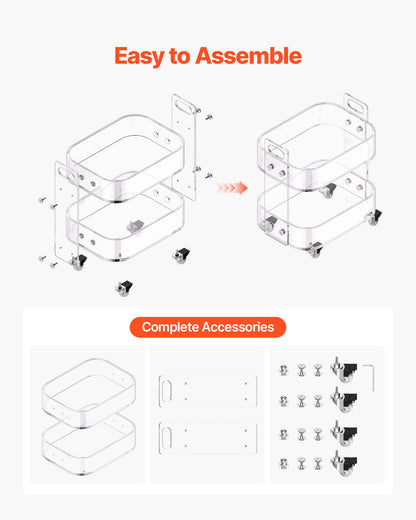 Easy to Assemble

Complete Accessories