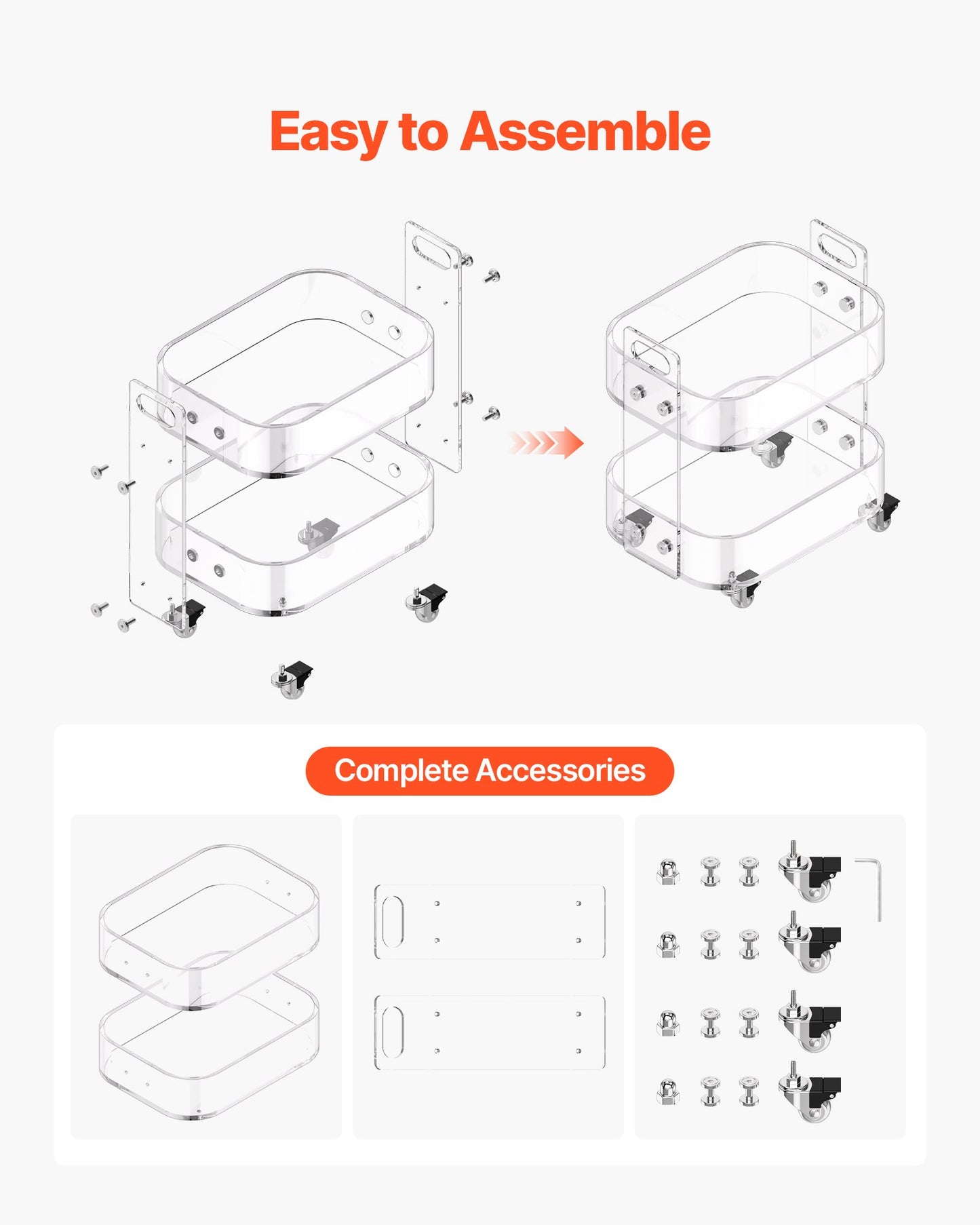 Easy to Assemble

Complete Accessories