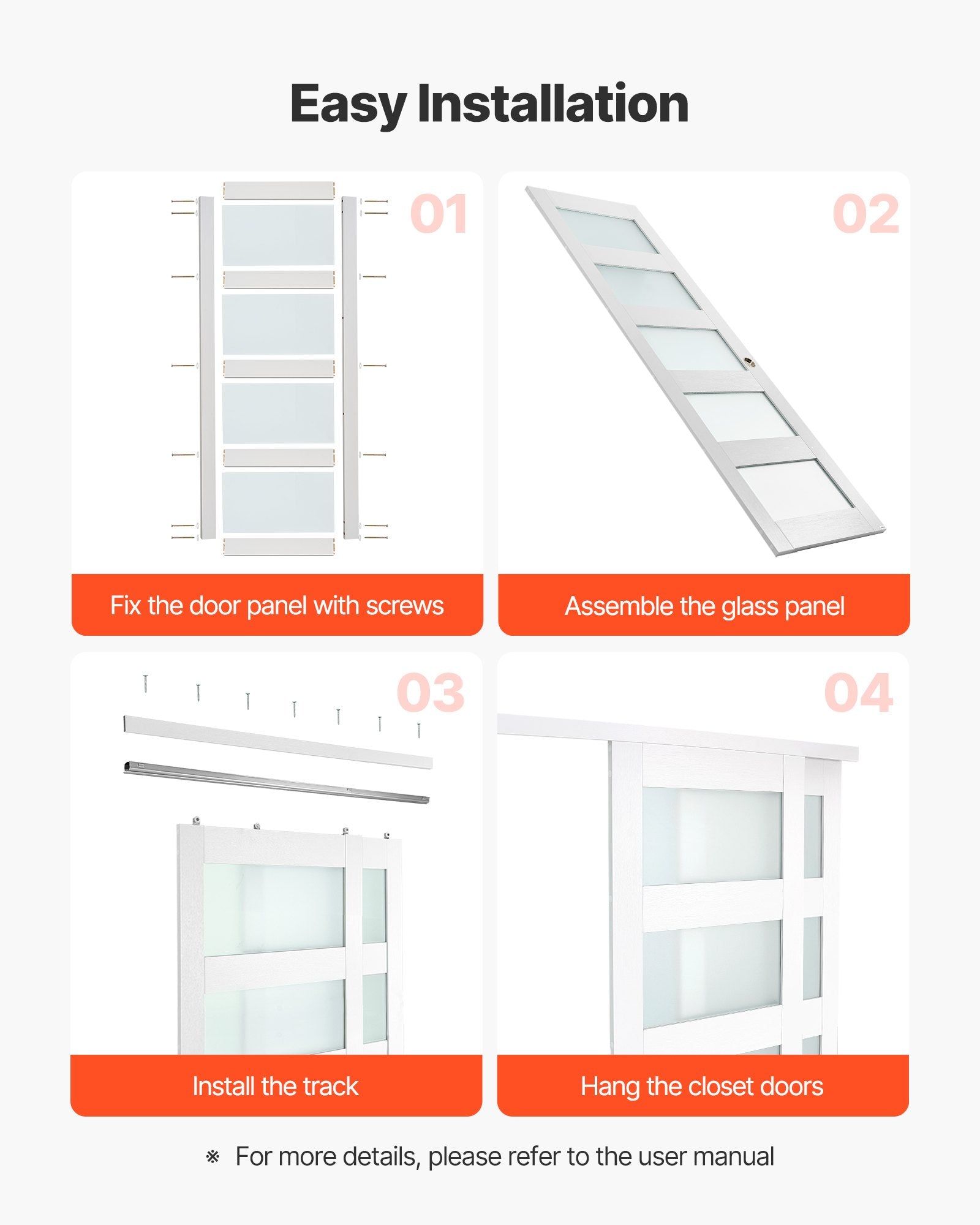 Easy Installation

01

Fix the door panel with screws

02

Assemble the glass panel

03

Install the track

04

Hang the closet doors

※ For more details, please refer to the user manual