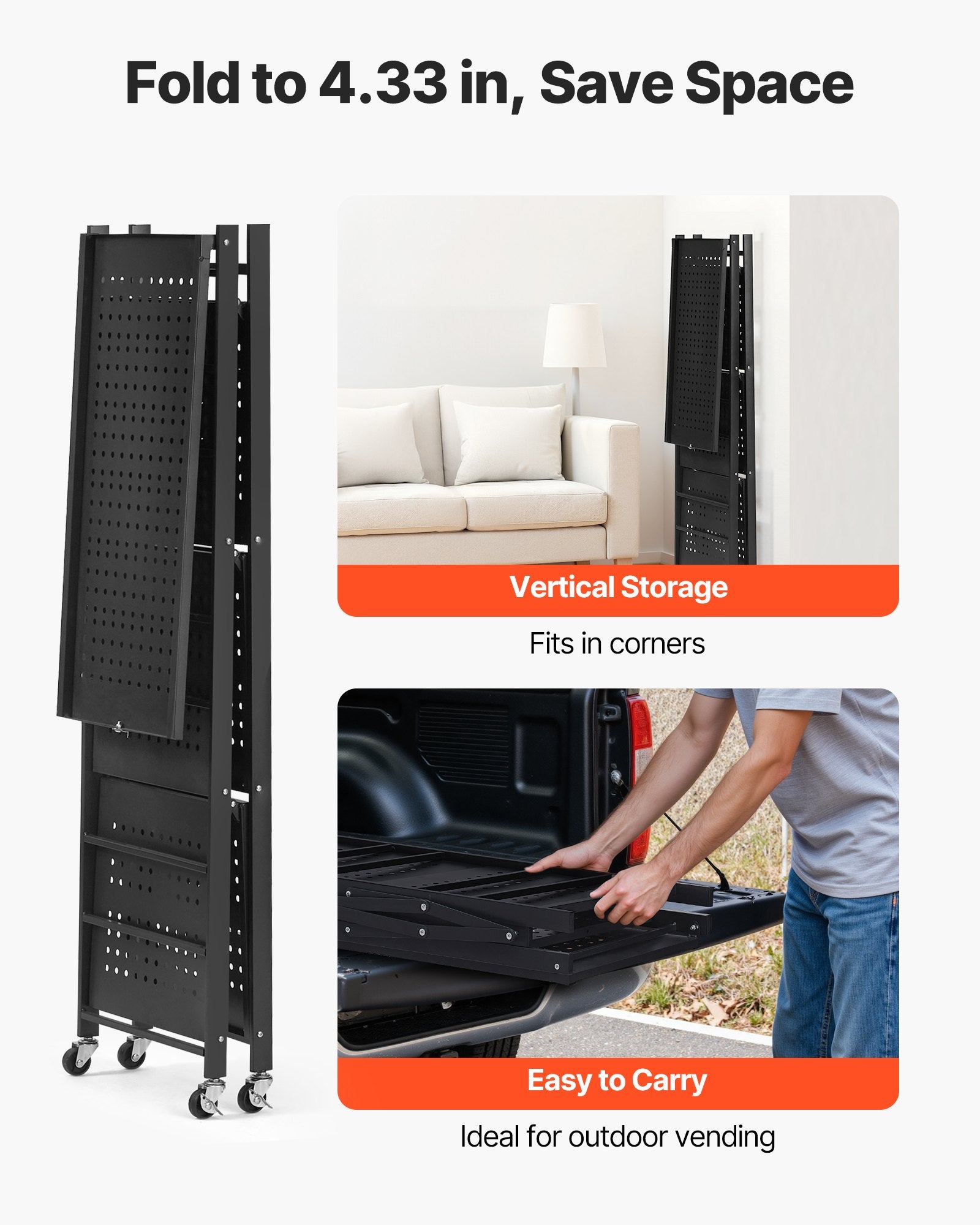 Fold to 4.33 in, Save Space

Vertical Storage

Fits in corners

Easy to Carry

Ideal for outdoor vending