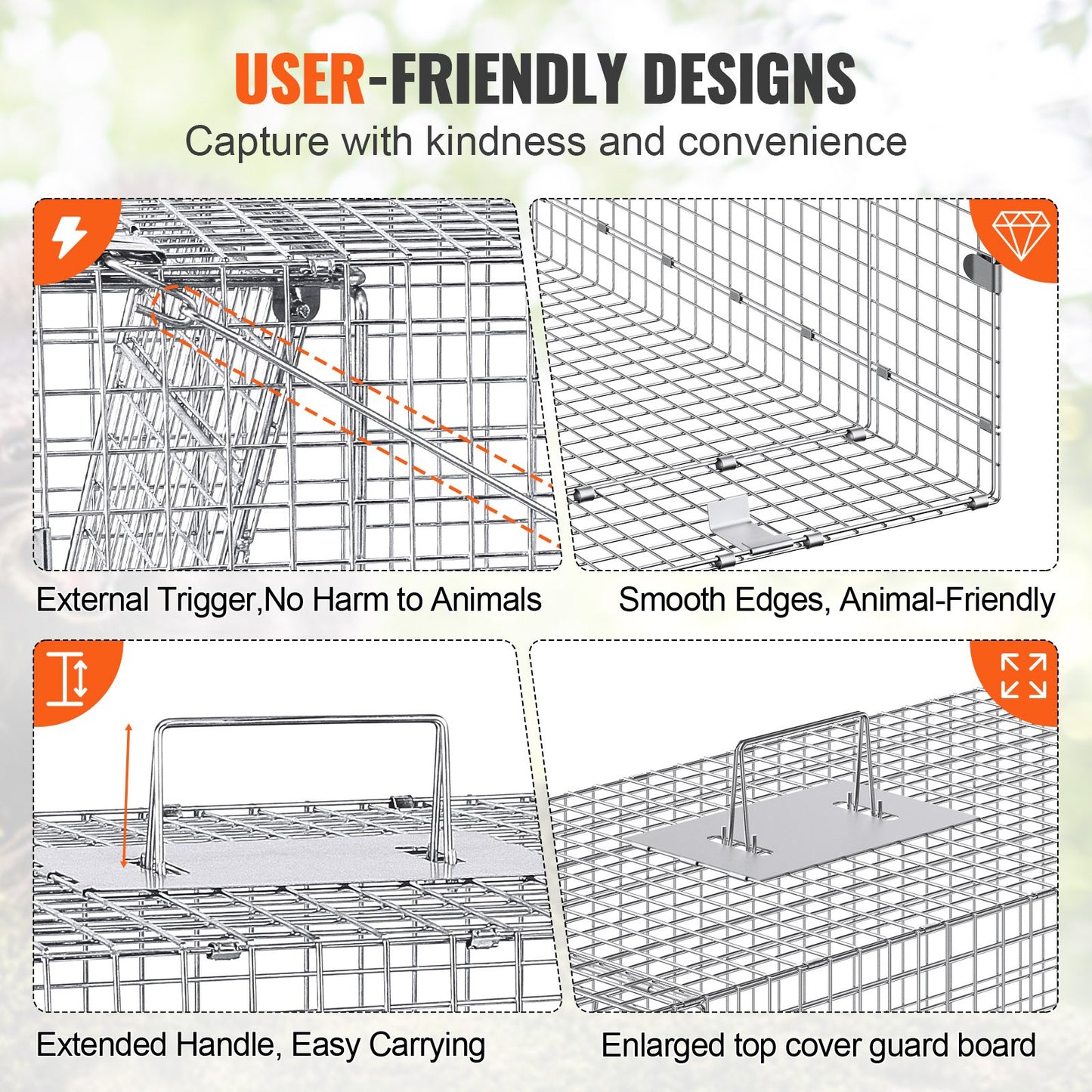 USER-FRIENDLY DESIGNS
Capture with kindness and convenience

External Trigger,No Harm to Animals

Smooth Edges, Animal-Friendly

Extended Handle, Easy Carrying

Enlarged top cover guard board