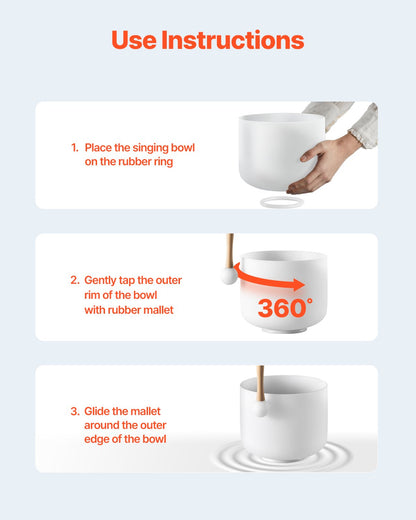 Use Instructions

1. Place the singing bowl on the rubber ring

2. Gently tap the outer rim of the bowl with rubber mallet

360°

3. Glide the mallet around the outer edge of the bowl