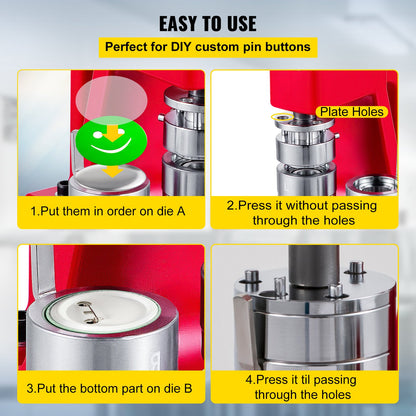 EASY TO USE

Perfect for DIY custom pin buttons

1.Put them in order on die A

Plate Holes

2.Press it without passing through the holes

3.Put the bottom part on die B

4.Press it til passing through the holes