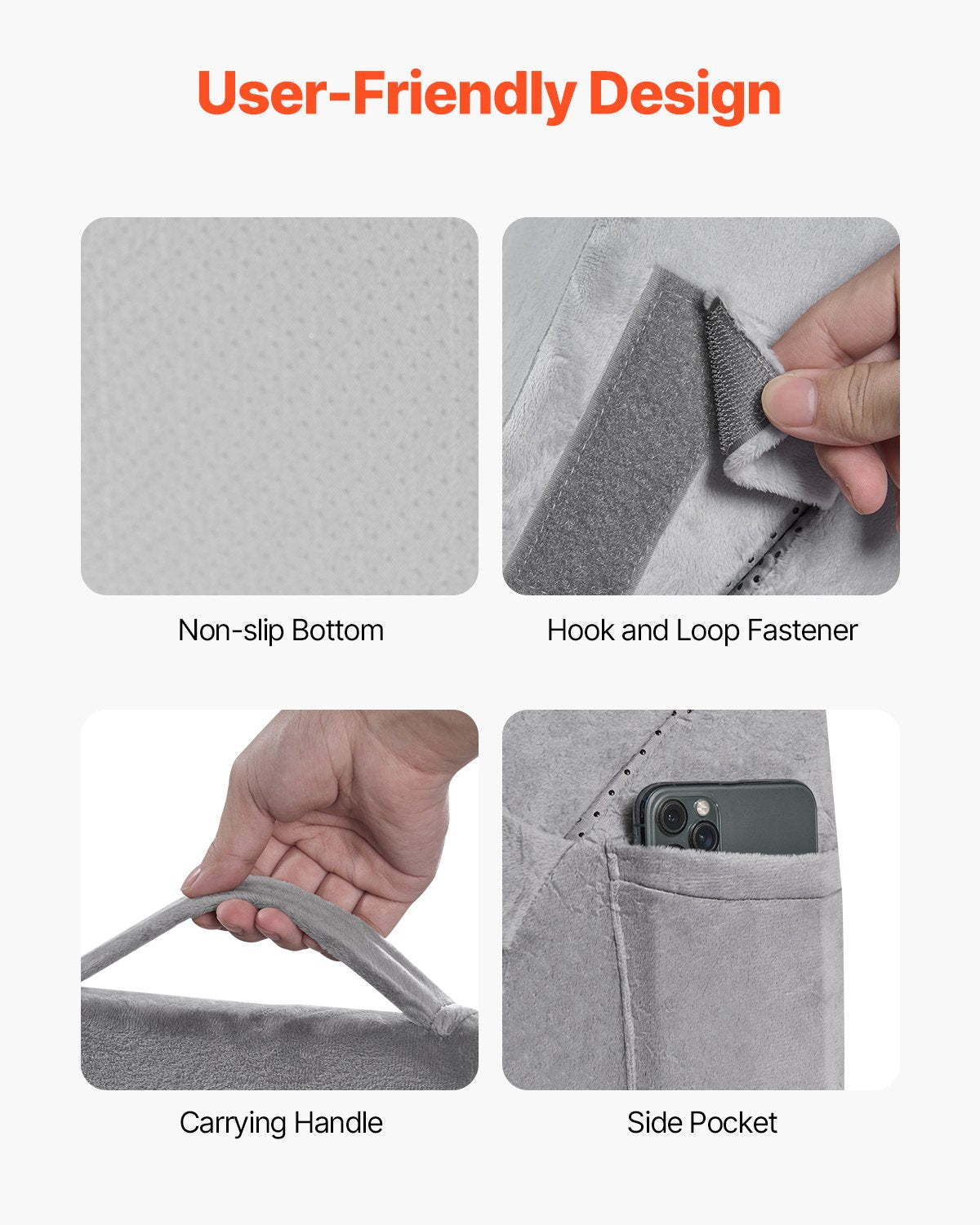 User-Friendly Design

Non-slip Bottom

Hook and Loop Fastener

Carrying Handle

Side Pocket