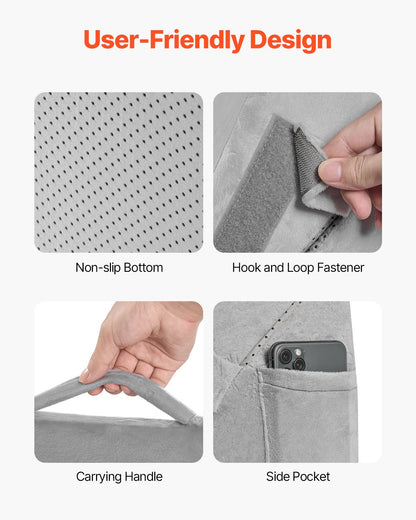 User-Friendly Design

Non-slip Bottom

Hook and Loop Fastener

Carrying Handle

Side Pocket