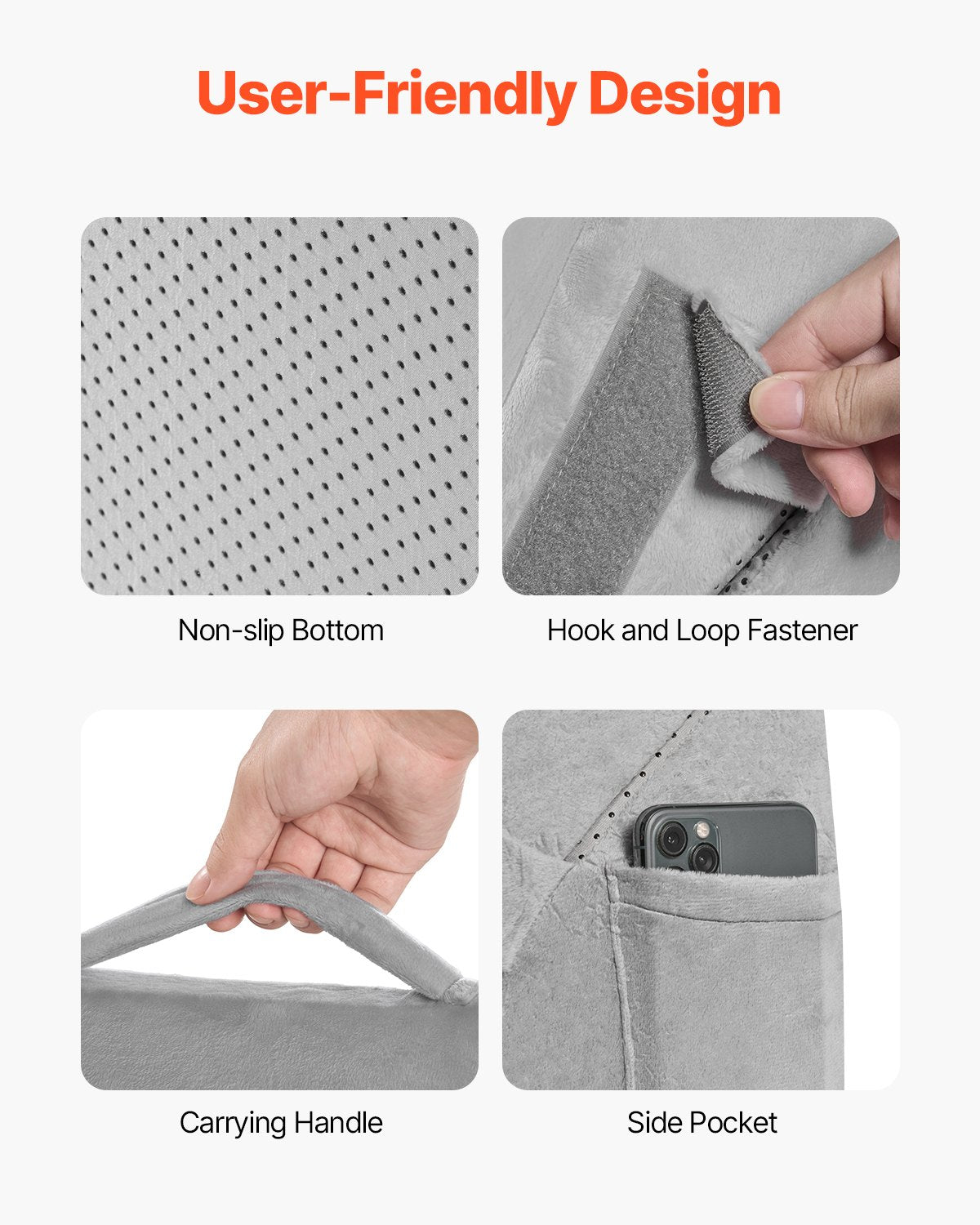 User-Friendly Design

Non-slip Bottom

Hook and Loop Fastener

Carrying Handle

Side Pocket