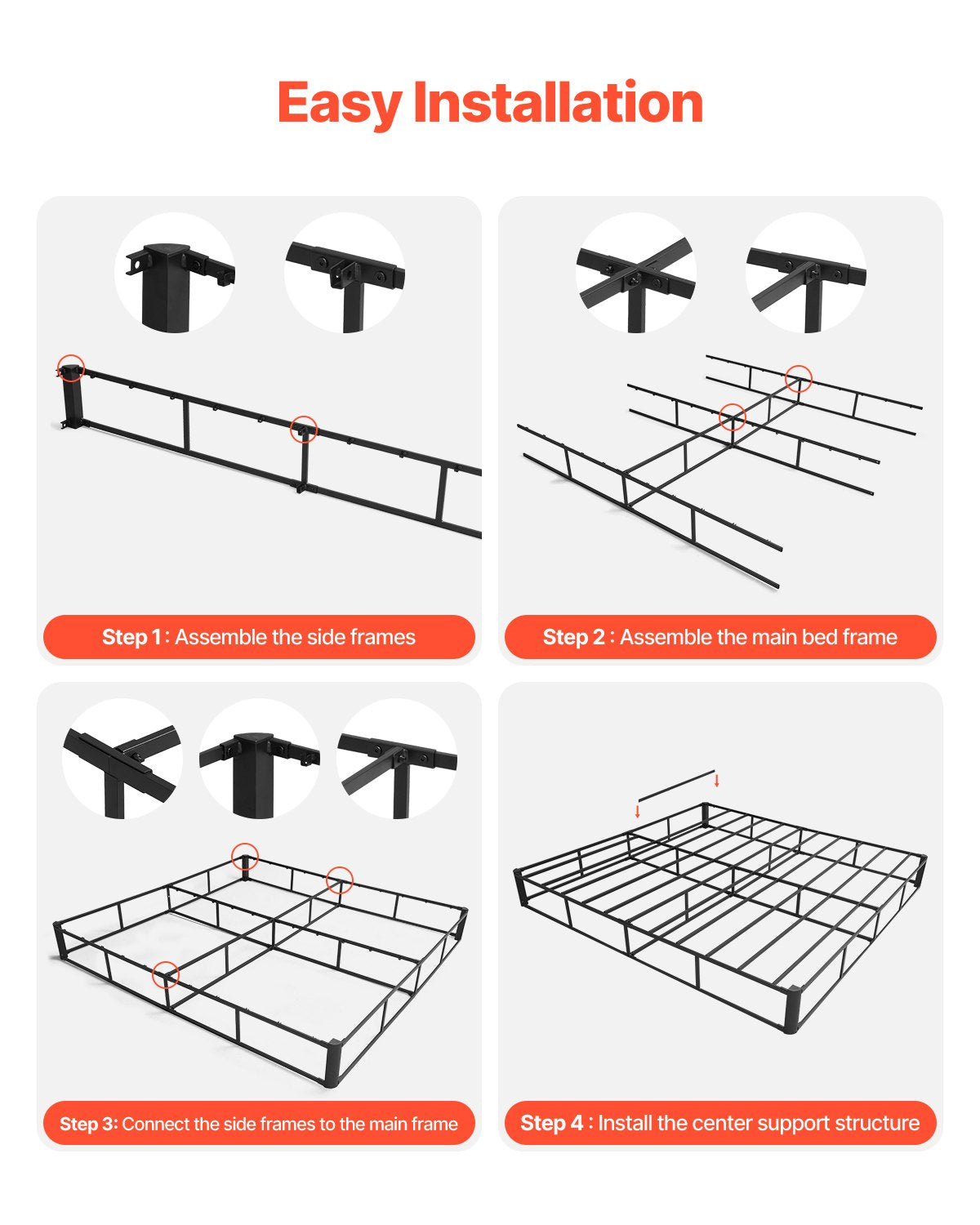 Easy Installation

Step 1 : Assemble the side frames

Step 2 : Assemble the main bed frame

Step 3: Connect the side frames to the main frame

Step 4 : Install the center support structure