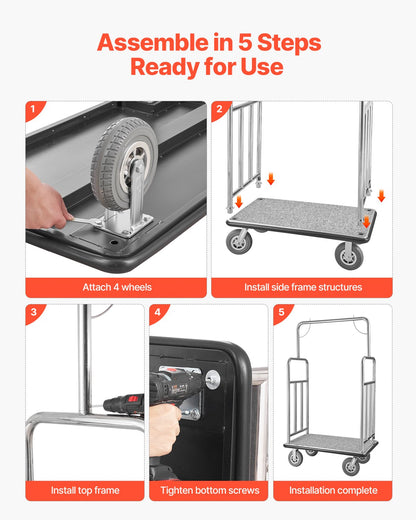 Assemble in 5 Steps
Ready for Use

1
Attach 4 wheels

2
Install side frame structures

3
Install top frame

4
Tighten bottom screws

5
Installation complete