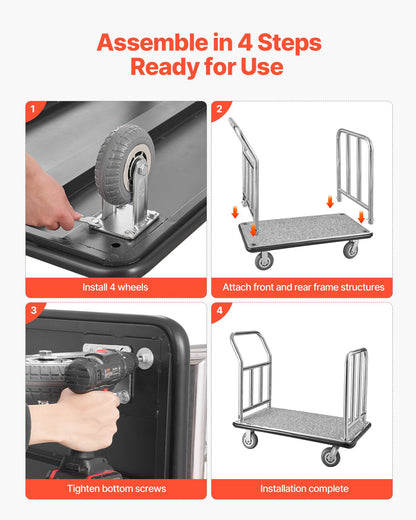 Assemble in 4 Steps
Ready for Use

1
Install 4 wheels

2
Attach front and rear frame structures

3
Tighten bottom screws

4
Installation complete