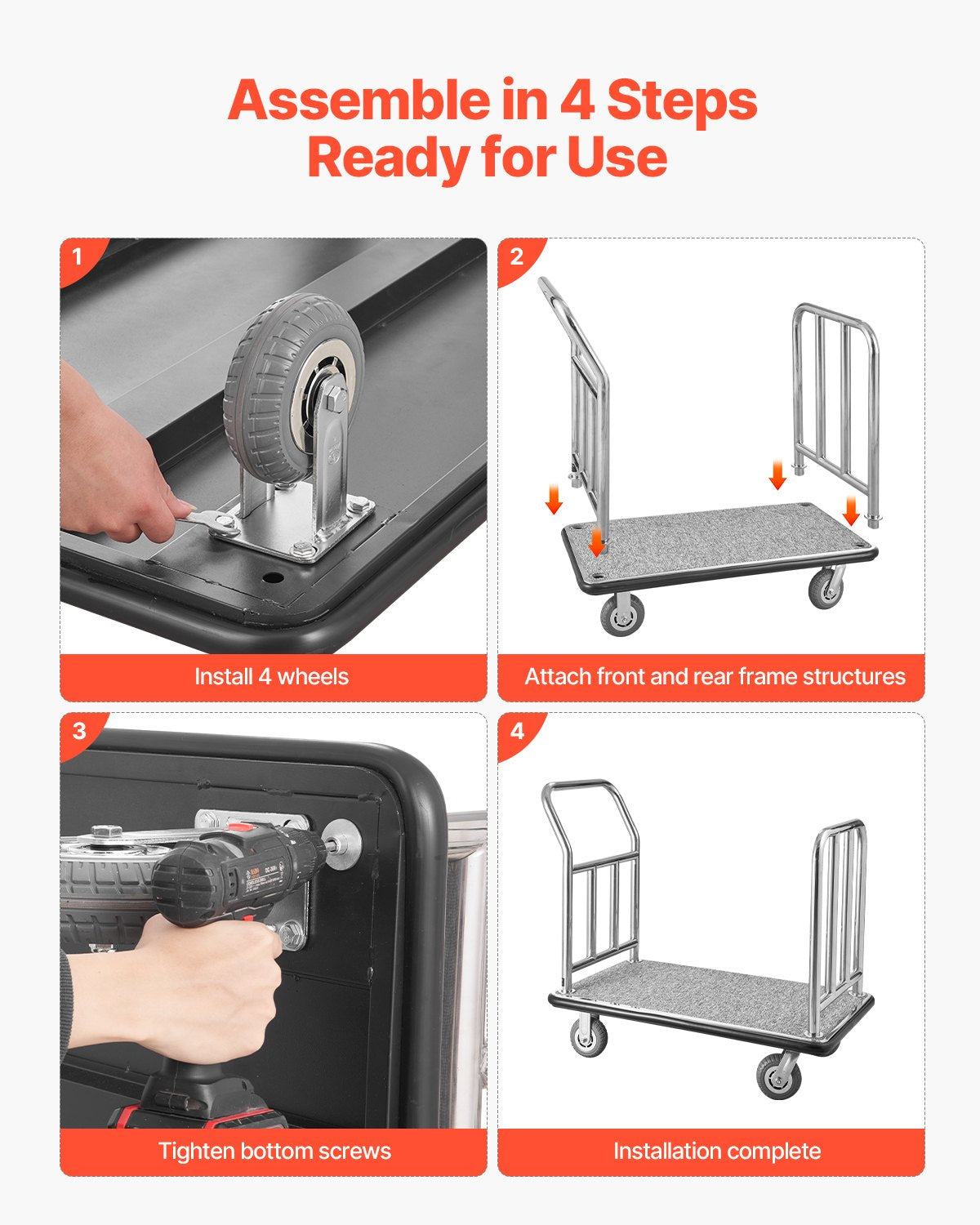 Assemble in 4 Steps
Ready for Use

1

Install 4 wheels

2

Attach front and rear frame structures

3

Tighten bottom screws

4

Installation complete