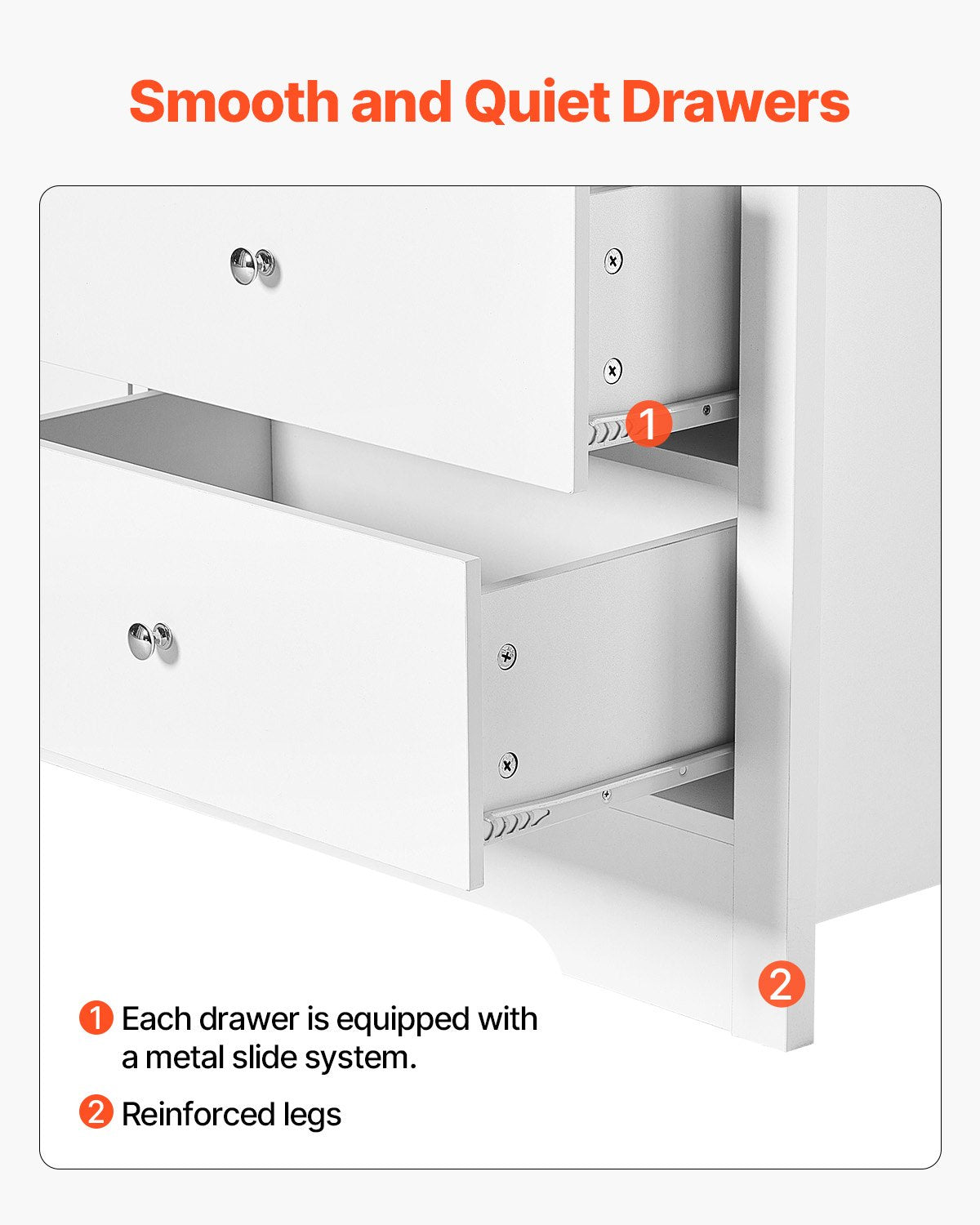 Smooth and Quiet Drawers

1

2

1 Each drawer is equipped with a metal slide system.

2 Reinforced legs