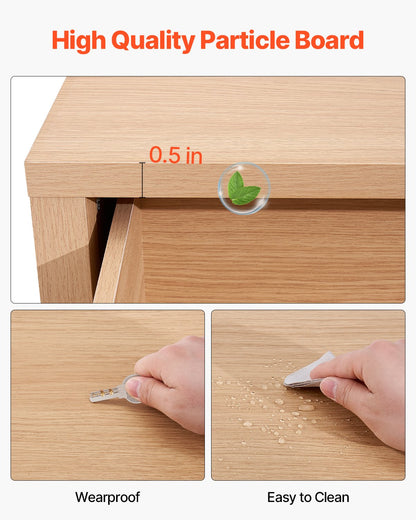 High Quality Particle Board

0.5 in

Wearproof

Easy to Clean