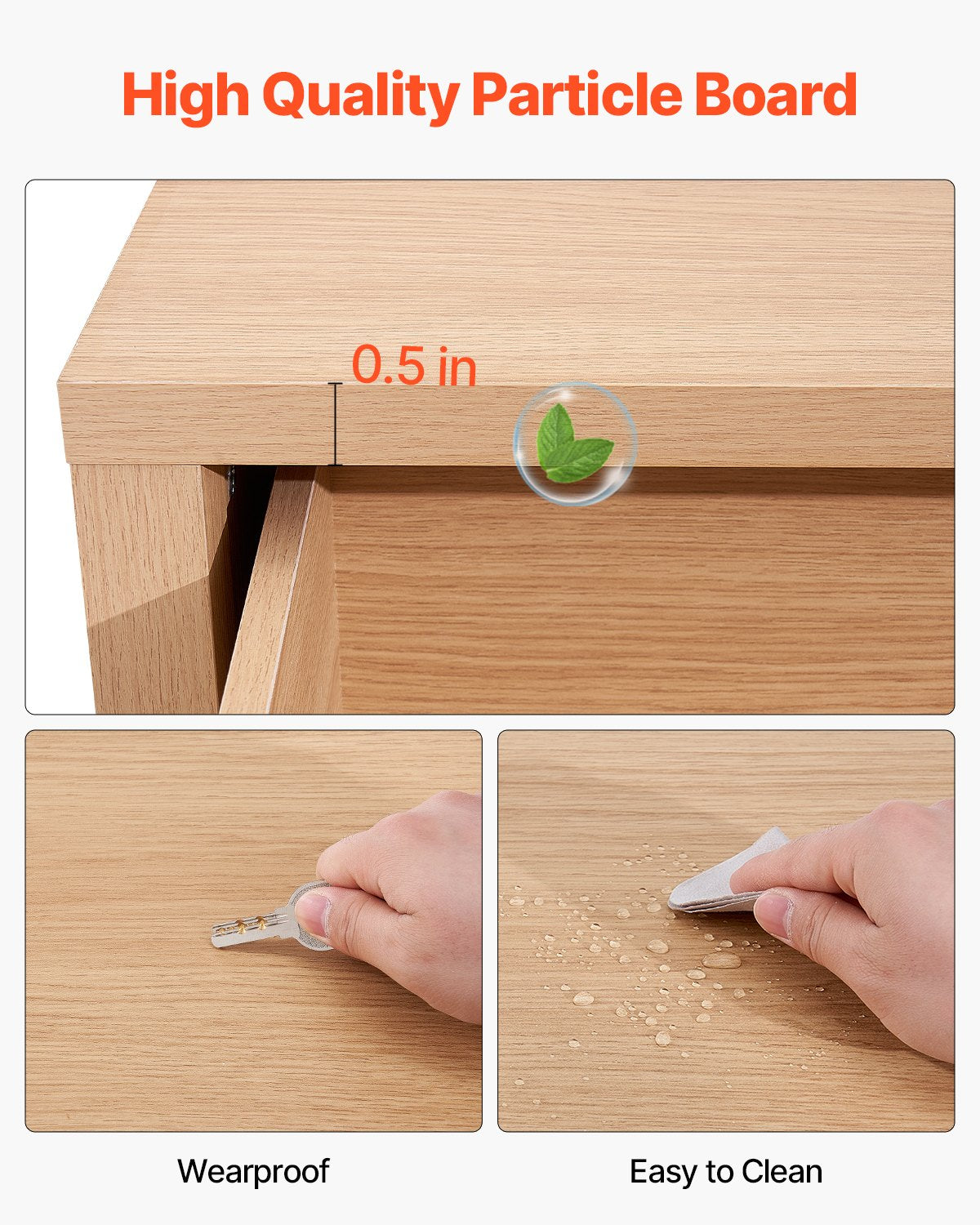 High Quality Particle Board

0.5 in

Wearproof

Easy to Clean