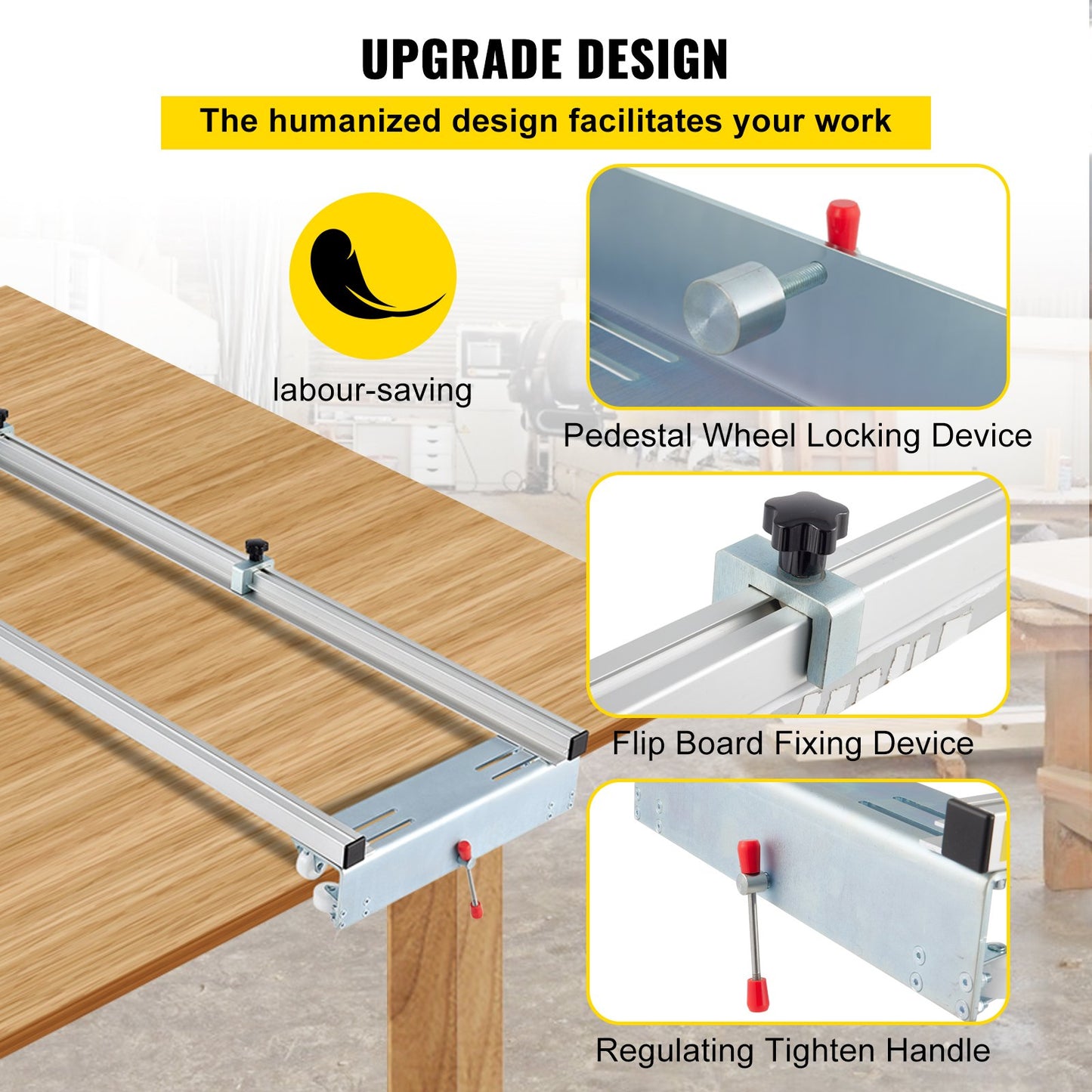 UPGRADE DESIGN

The humanized design facilitates your work

labour-saving

Pedestal Wheel Locking Device

Flip Board Fixing Device

Regulating Tighten Handle