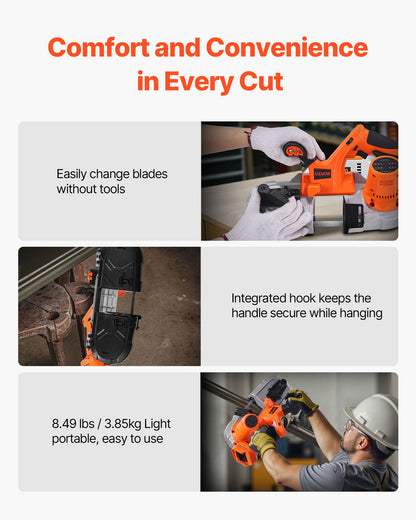 Comfort and Convenience in Every Cut

Easily change blades without tools

VEVOR

Integrated hook keeps the handle secure while hanging

8.49 lbs / 3.85kg Light portable, easy to use