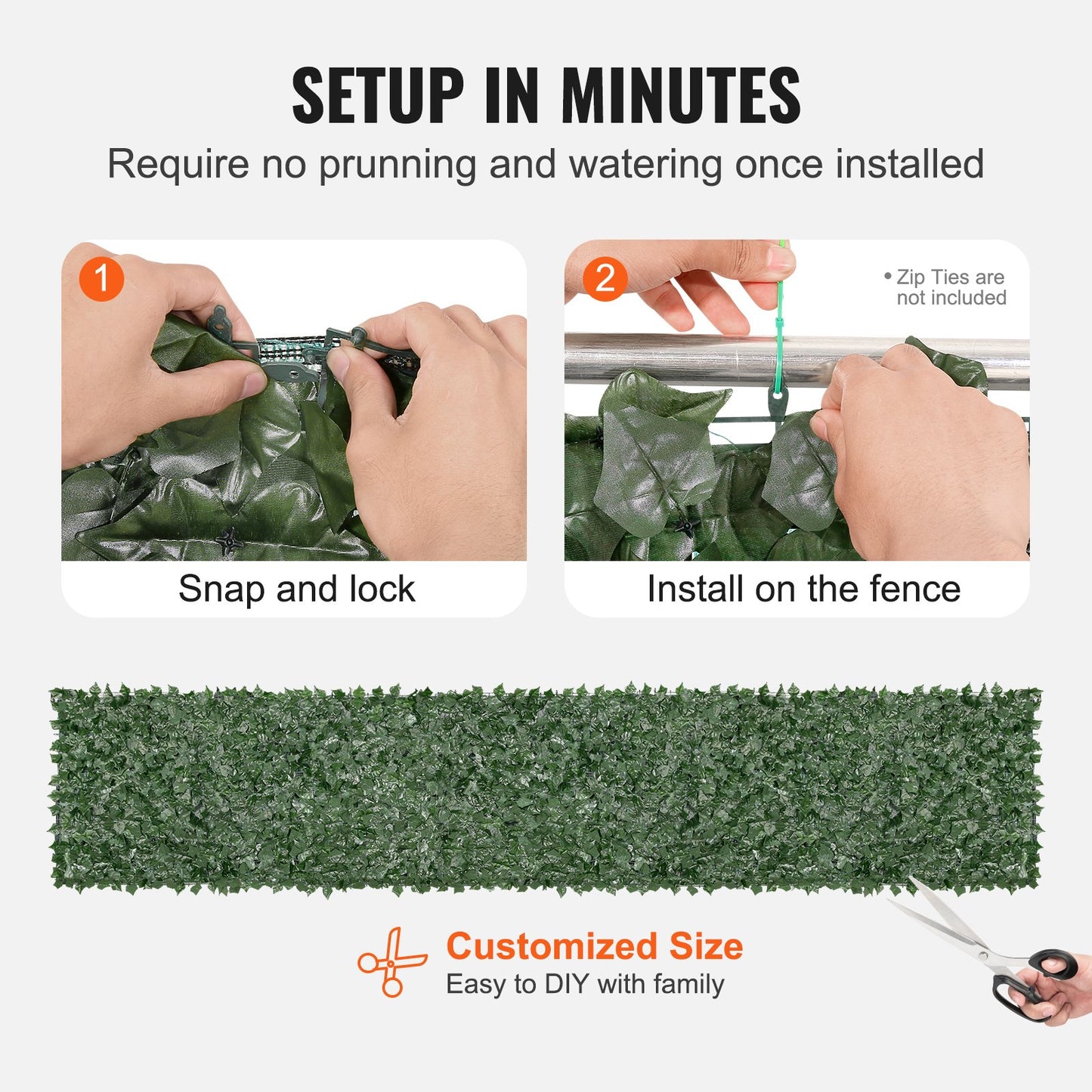 SETUP IN MINUTES

Require no prunning and watering once installed

1

Snap and lock

2

• Zip Ties are not included

Install on the fence

Customized Size

Easy to DIY with family