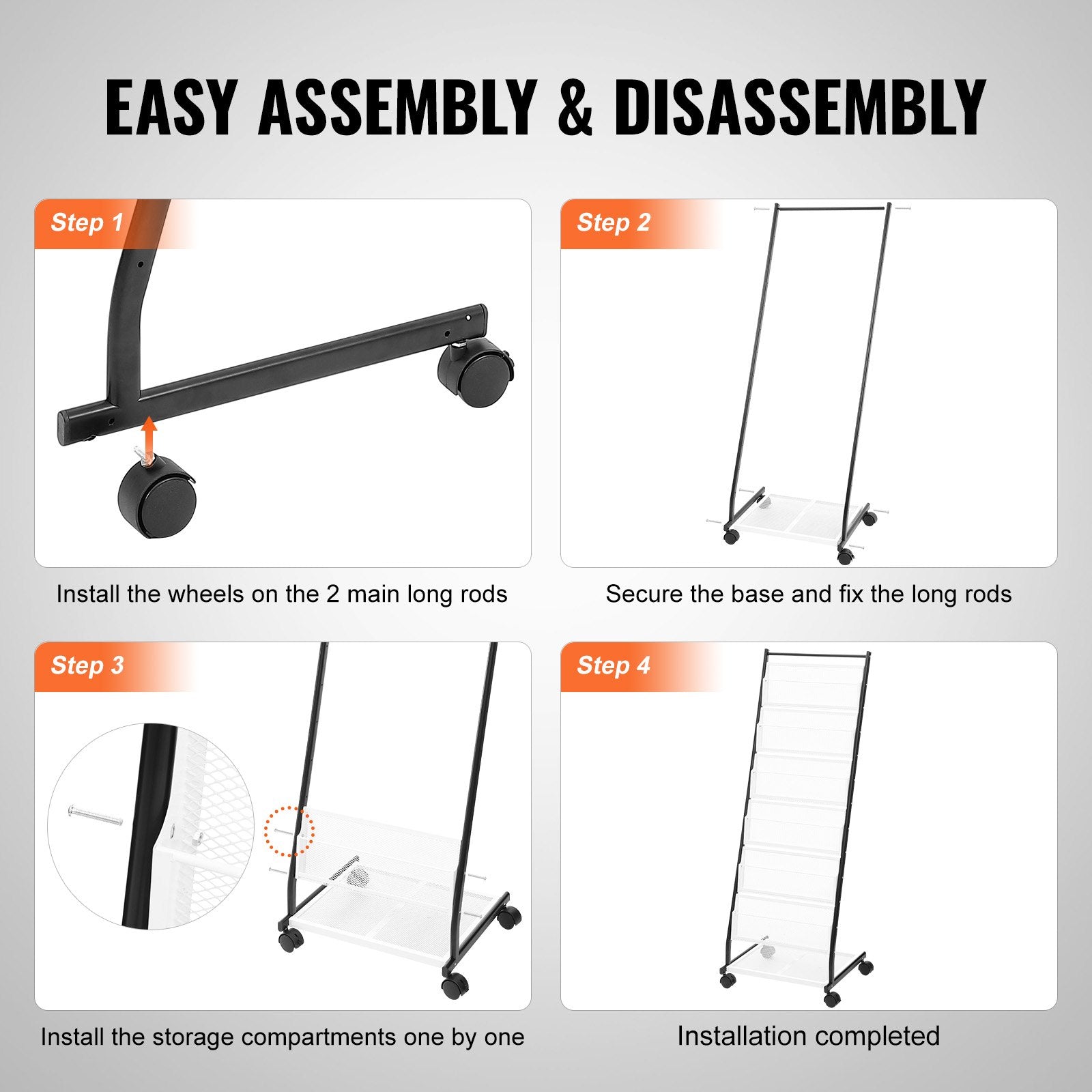 EASY ASSEMBLY & DISASSEMBLY

Step 1

Install the wheels on the 2 main long rods

Step 2

Secure the base and fix the long rods

Step 3

Install the storage compartments one by one

Step 4

Installation completed