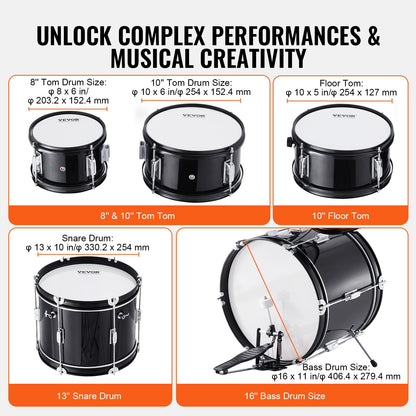 UNLOCK COMPLEX PERFORMANCES & MUSICAL CREATIVITY

8" Tom Drum Size:
φ 8 x 6 in/
φ 203.2 x 152.4 mm

VEVOR

10" Tom Drum Size:
φ 10 x 6 in/φ 254 x 152.4 mm

VEVOR

8" & 10" Tom Tom

Floor Tom:
φ 10 x 5 in/φ 254 x 127 mm

VEVOR

10" Floor Tom

Snare Drum:
φ 13 x 10 in/φ 330.2 x 254 mm

VEVOR

13" Snare Drum

Bass Drum Size:
φ16 x 11 in/φ 406.4 x 279.4 mm

16" Bass Drum Size