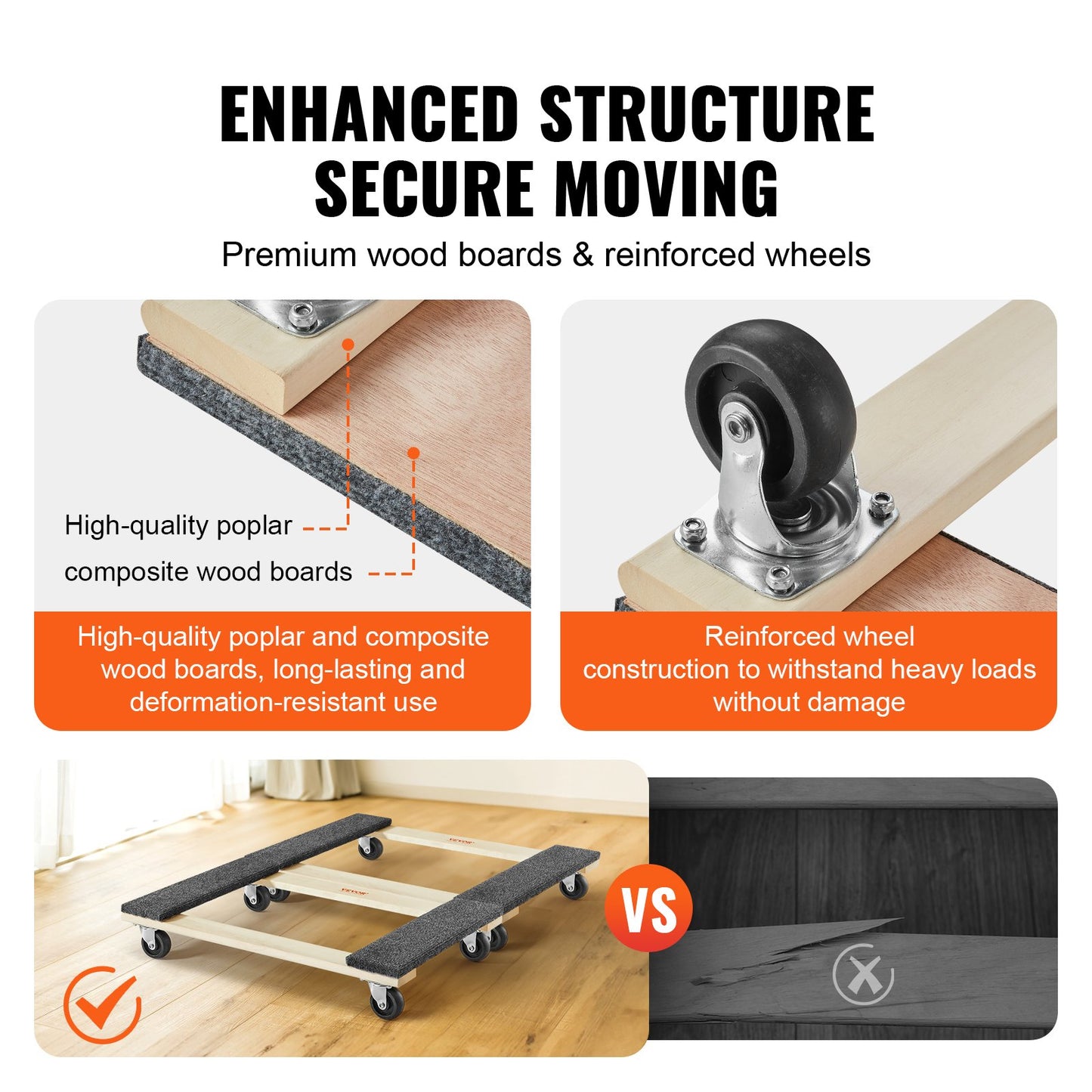 ENHANCED STRUCTURE
SECURE MOVING

Premium wood boards & reinforced wheels

High-quality poplar

composite wood boards

High-quality poplar and composite wood boards, long-lasting and deformation-resistant use

Reinforced wheel construction to withstand heavy loads without damage

VEVOR

VEVOR

VS