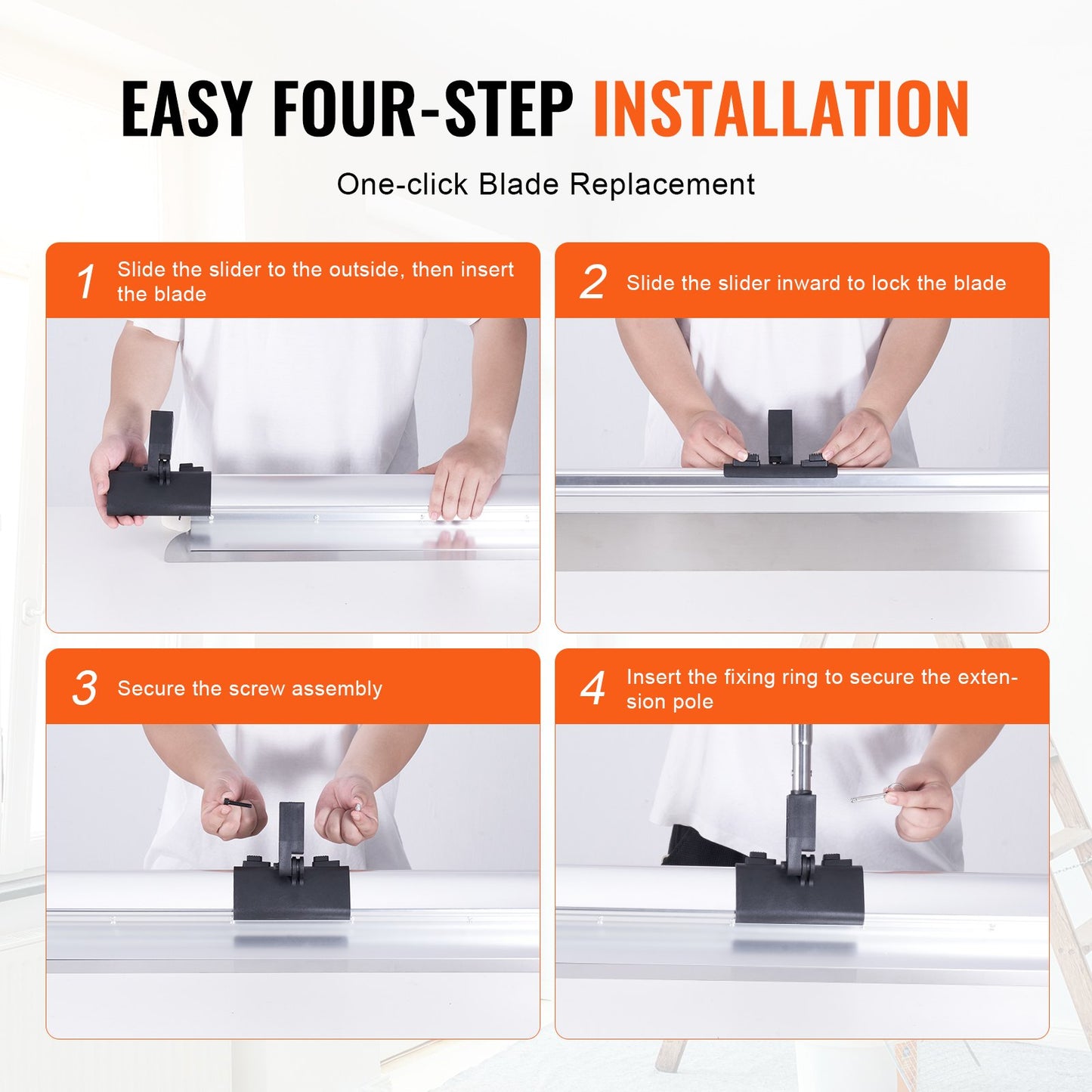 EASY FOUR-STEP INSTALLATION

One-click Blade Replacement

1 Slide the slider to the outside, then insert the blade

2 Slide the slider inward to lock the blade

3 Secure the screw assembly

4 Insert the fixing ring to secure the extension pole