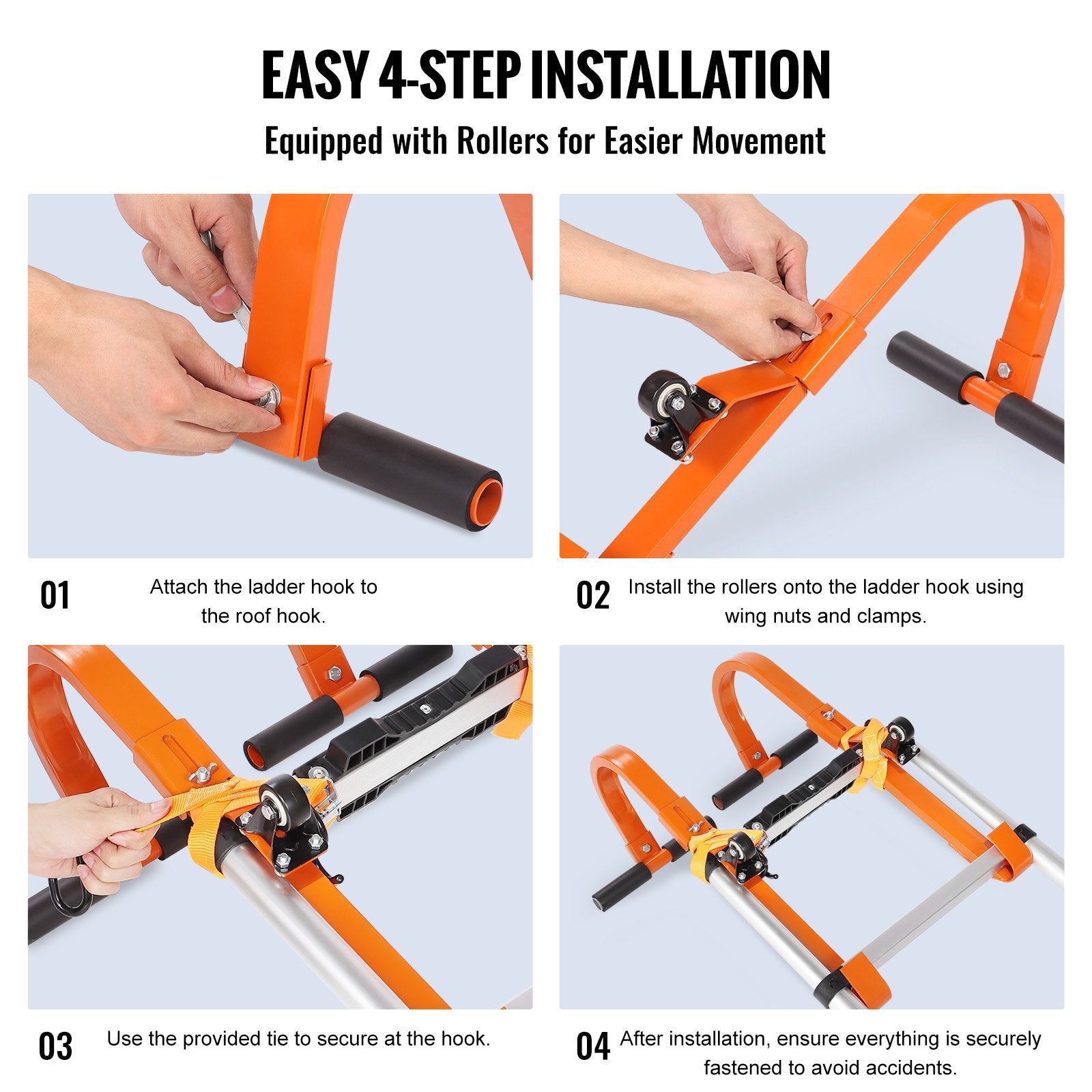 EASY 4-STEP INSTALLATION

Equipped with Rollers for Easier Movement

01 Attach the ladder hook to the roof hook.

02 Install the rollers onto the ladder hook using wing nuts and clamps.

03 Use the provided tie to secure at the hook.

04 After installation, ensure everything is securely fastened to avoid accidents.