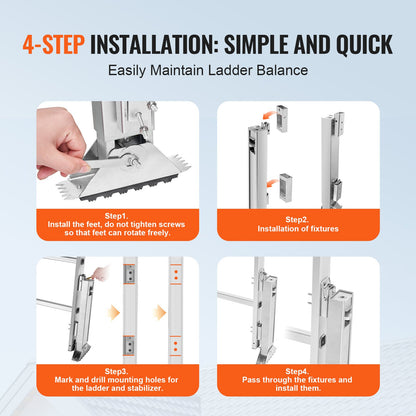 4-STEP INSTALLATION: SIMPLE AND QUICK

Easily Maintain Ladder Balance

Step1.
Install the feet, do not tighten screws so that feet can rotate freely.

Step2.
Installation of fixtures

Step3.
Mark and drill mounting holes for the ladder and stabilizer.

Step4.
Pass through the fixtures and install them.