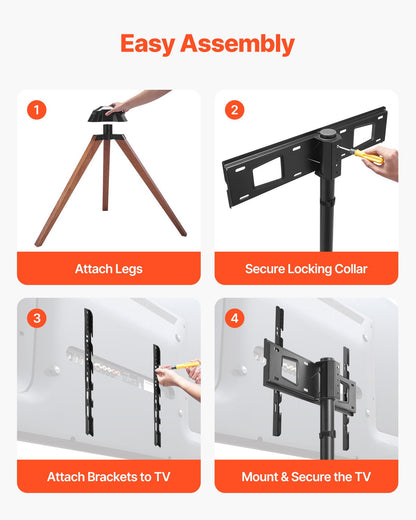 Easy Assembly

1

Attach Legs

2

Secure Locking Collar

3

Attach Brackets to TV

4

Mount & Secure the TV