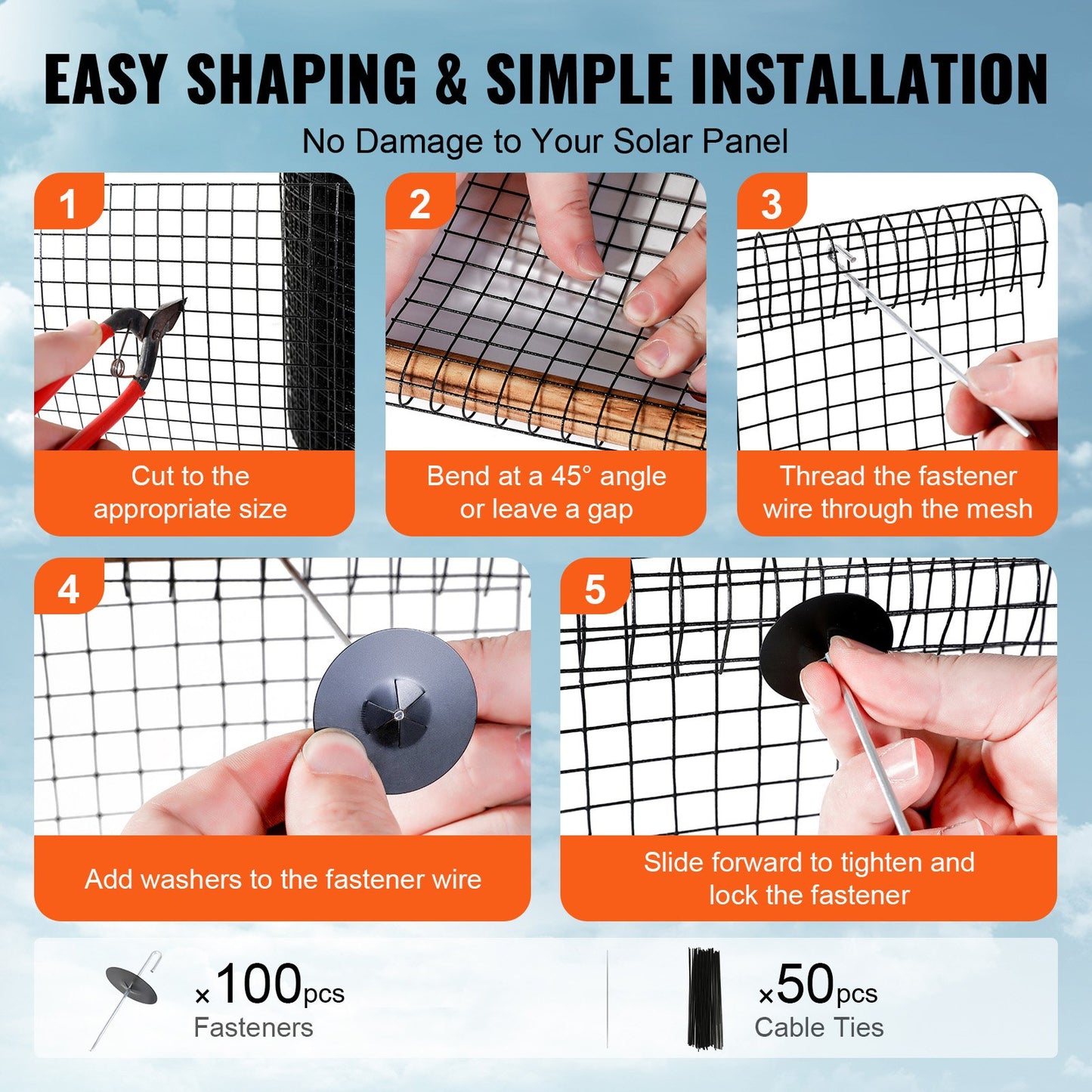 EASY SHAPING & SIMPLE INSTALLATION

No Damage to Your Solar Panel

1
Cut to the appropriate size

2
Bend at a 45° angle or leave a gap

3
Thread the fastener wire through the mesh

4
Add washers to the fastener wire

5
Slide forward to tighten and lock the fastener

×100pcs
Fasteners

×50pcs
Cable Ties