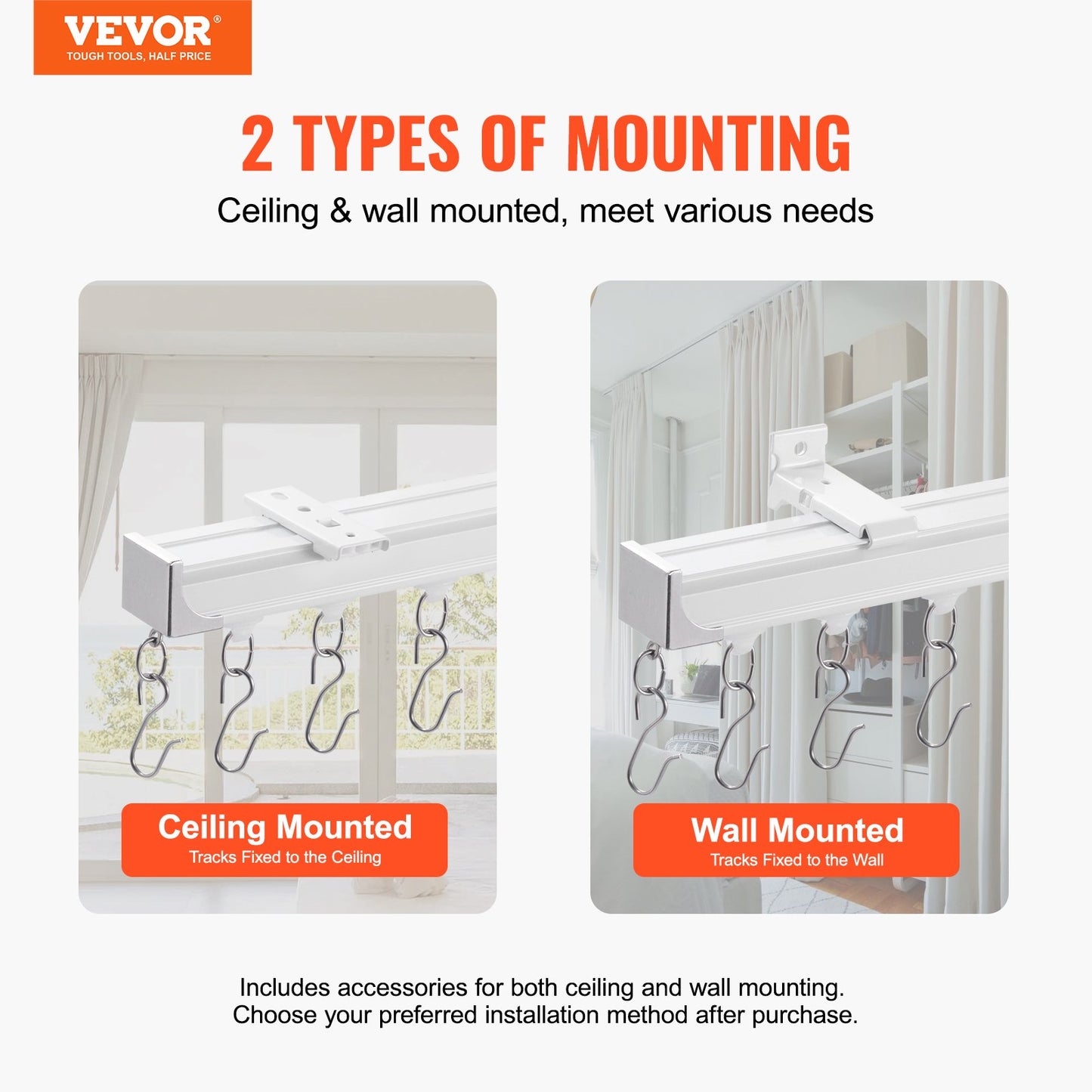 VEVOR®
TOUGH TOOLS, HALF PRICE

2 TYPES OF MOUNTING

Ceiling & wall mounted, meet various needs

Ceiling Mounted
Tracks Fixed to the Ceiling

Wall Mounted
Tracks Fixed to the Wall

Includes accessories for both ceiling and wall mounting. Choose your preferred installation method after purchase.