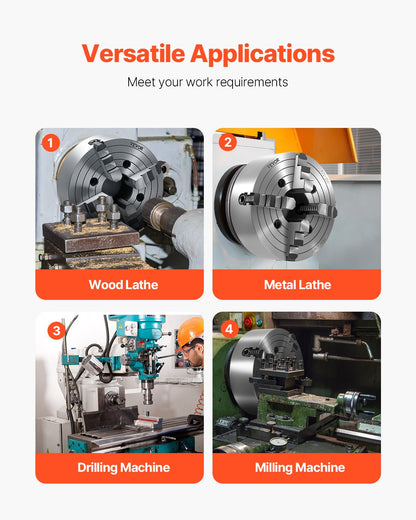 Versatile Applications

Meet your work requirements

1

Wood Lathe

2

Metal Lathe

3

Drilling Machine

4

Milling Machine