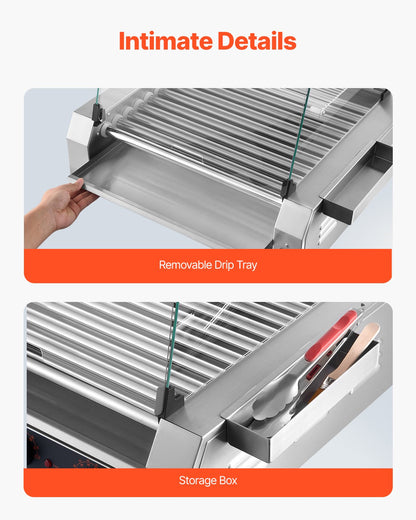 Intimate Details

Removable Drip Tray

Storage Box