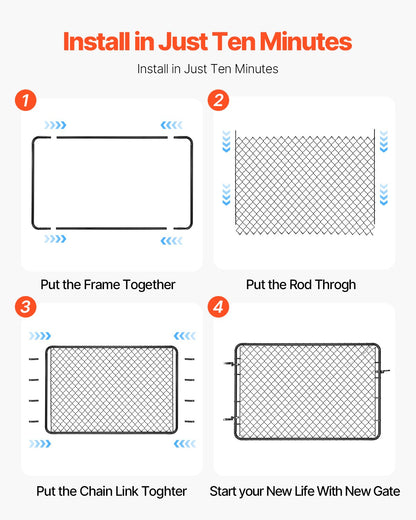 Install in Just Ten Minutes

Install in Just Ten Minutes

1

Put the Frame Together

2

Put the Rod Throgh

3

Put the Chain Link Toghter

4

Start your New Life With New Gate