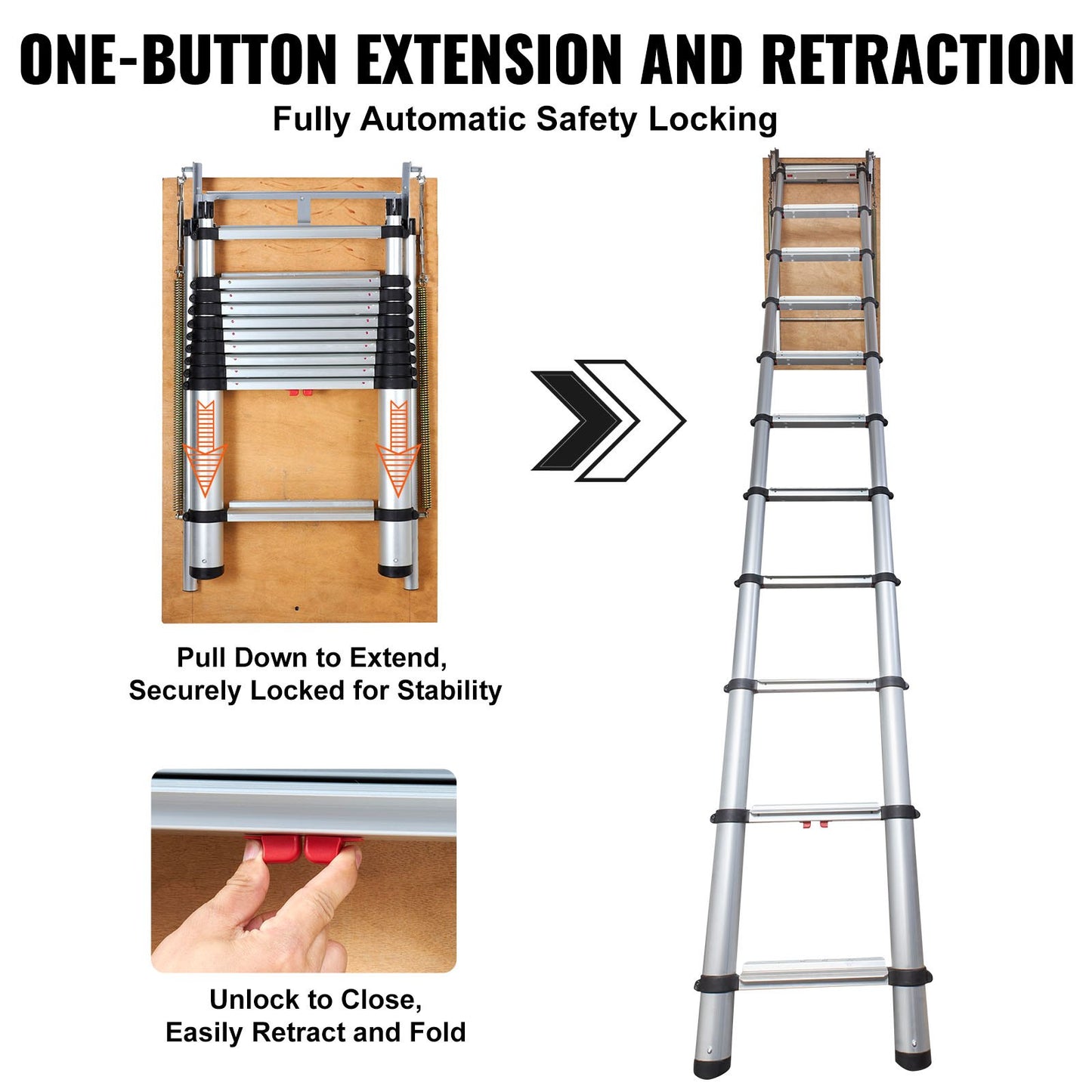 ONE-BUTTON EXTENSION AND RETRACTION
Fully Automatic Safety Locking

Pull Down to Extend,
Securely Locked for Stability

Unlock to Close,
Easily Retract and Fold