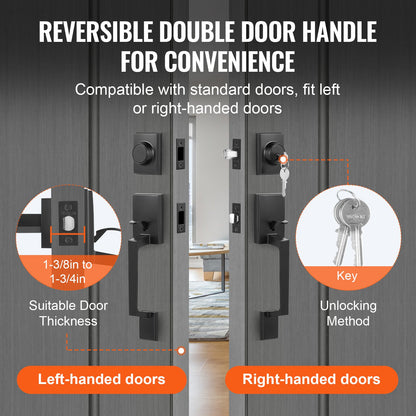 REVERSIBLE DOUBLE DOOR HANDLE FOR CONVENIENCE

Compatible with standard doors, fit left or right-handed doors

1-3/8in to 1-3/4in

Suitable Door Thickness

Key

Unlocking Method

Left-handed doors

Right-handed doors