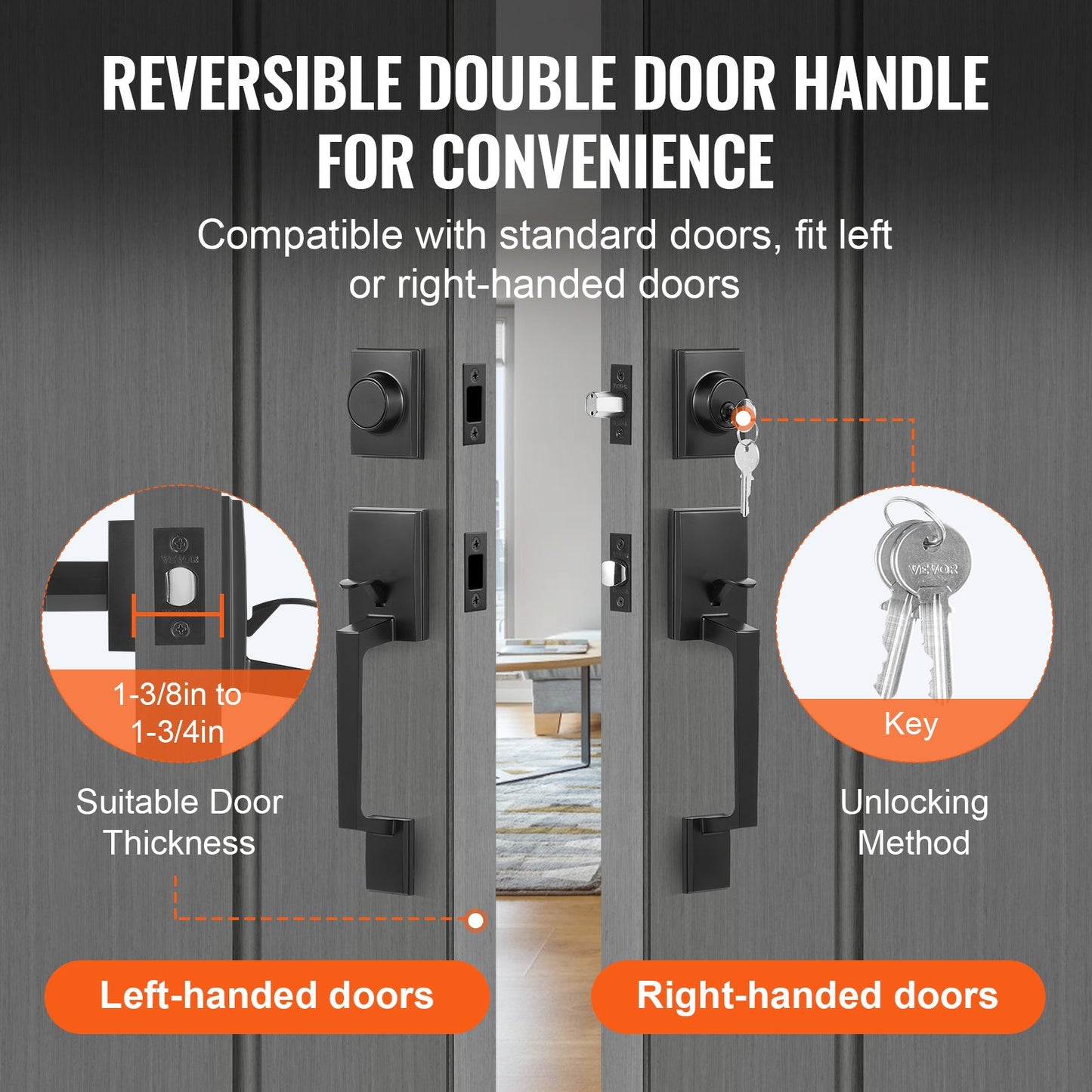 REVERSIBLE DOUBLE DOOR HANDLE FOR CONVENIENCE

Compatible with standard doors, fit left or right-handed doors

VEVOR

1-3/8in to 1-3/4in

Suitable Door Thickness

VEVOR

Key

Unlocking Method

Left-handed doors

Right-handed doors