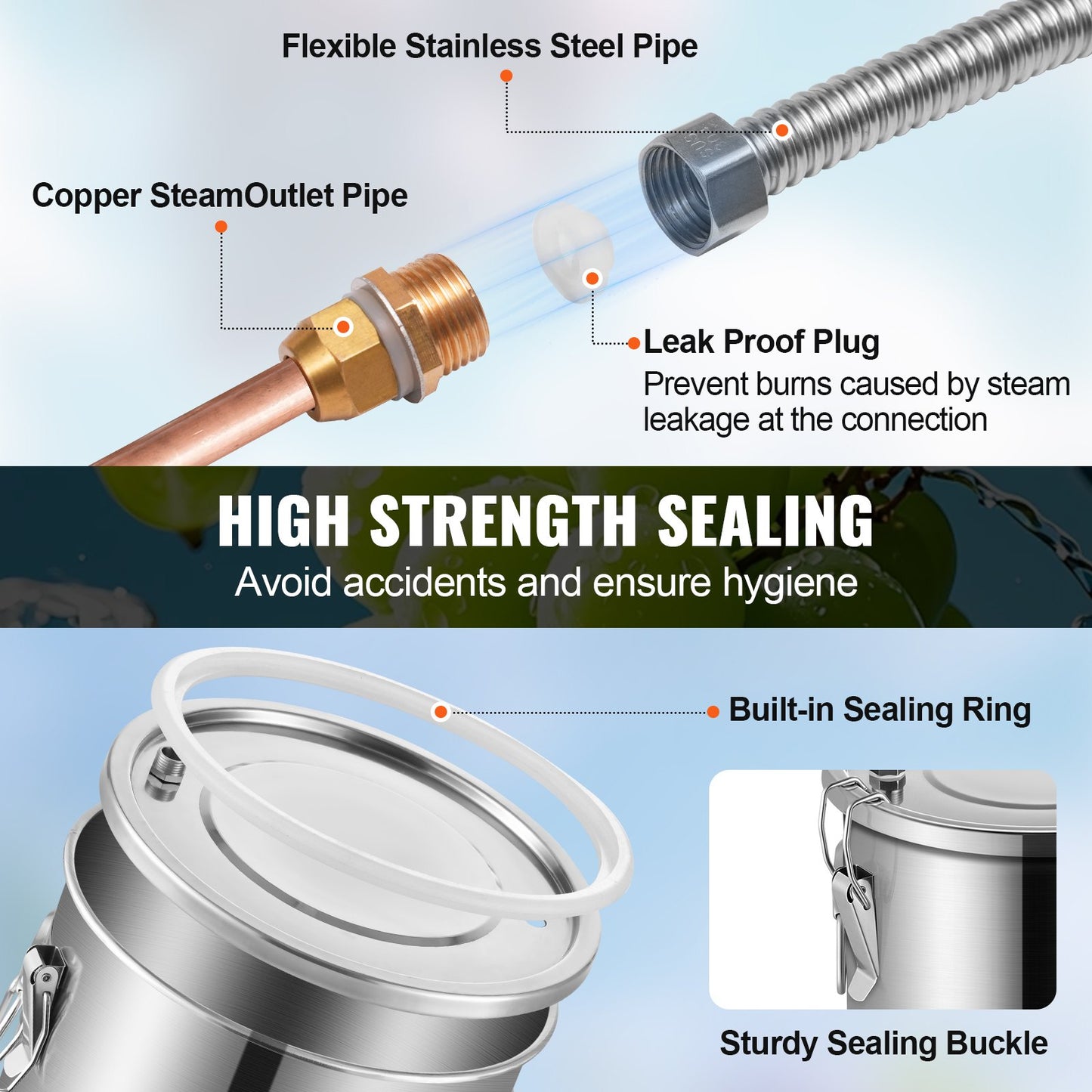 Flexible Stainless Steel Pipe

Copper SteamOutlet Pipe

Leak Proof Plug
Prevent burns caused by steam leakage at the connection

HIGH STRENGTH SEALING
Avoid accidents and ensure hygiene

Built-in Sealing Ring

Sturdy Sealing Buckle