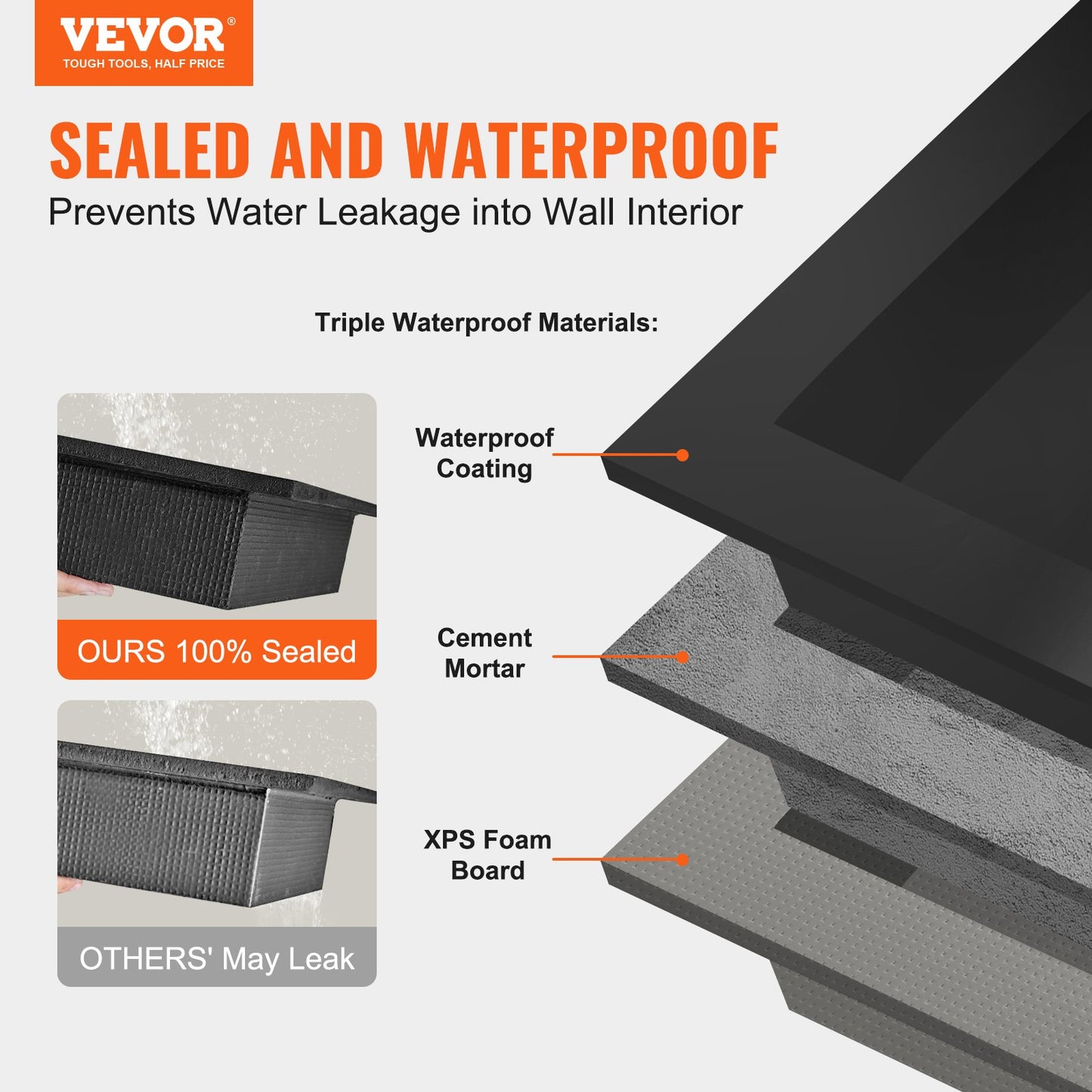 VEVOR®
TOUGH TOOLS, HALF PRICE

SEALED AND WATERPROOF
Prevents Water Leakage into Wall Interior

Triple Waterproof Materials:

OURS 100% Sealed

OTHERS' May Leak

Waterproof Coating

Cement Mortar

XPS Foam Board