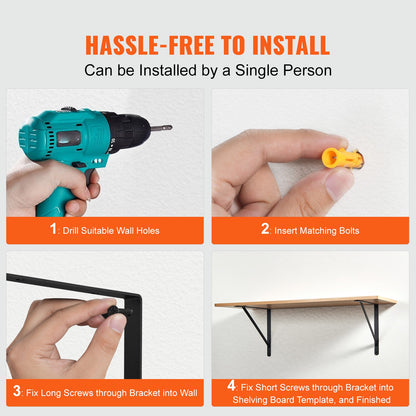 HASSLE-FREE TO INSTALL
Can be Installed by a Single Person

1: Drill Suitable Wall Holes

2: Insert Matching Bolts

3: Fix Long Screws through Bracket into Wall

4: Fix Short Screws through Bracket into Shelving Board Template, and Finished